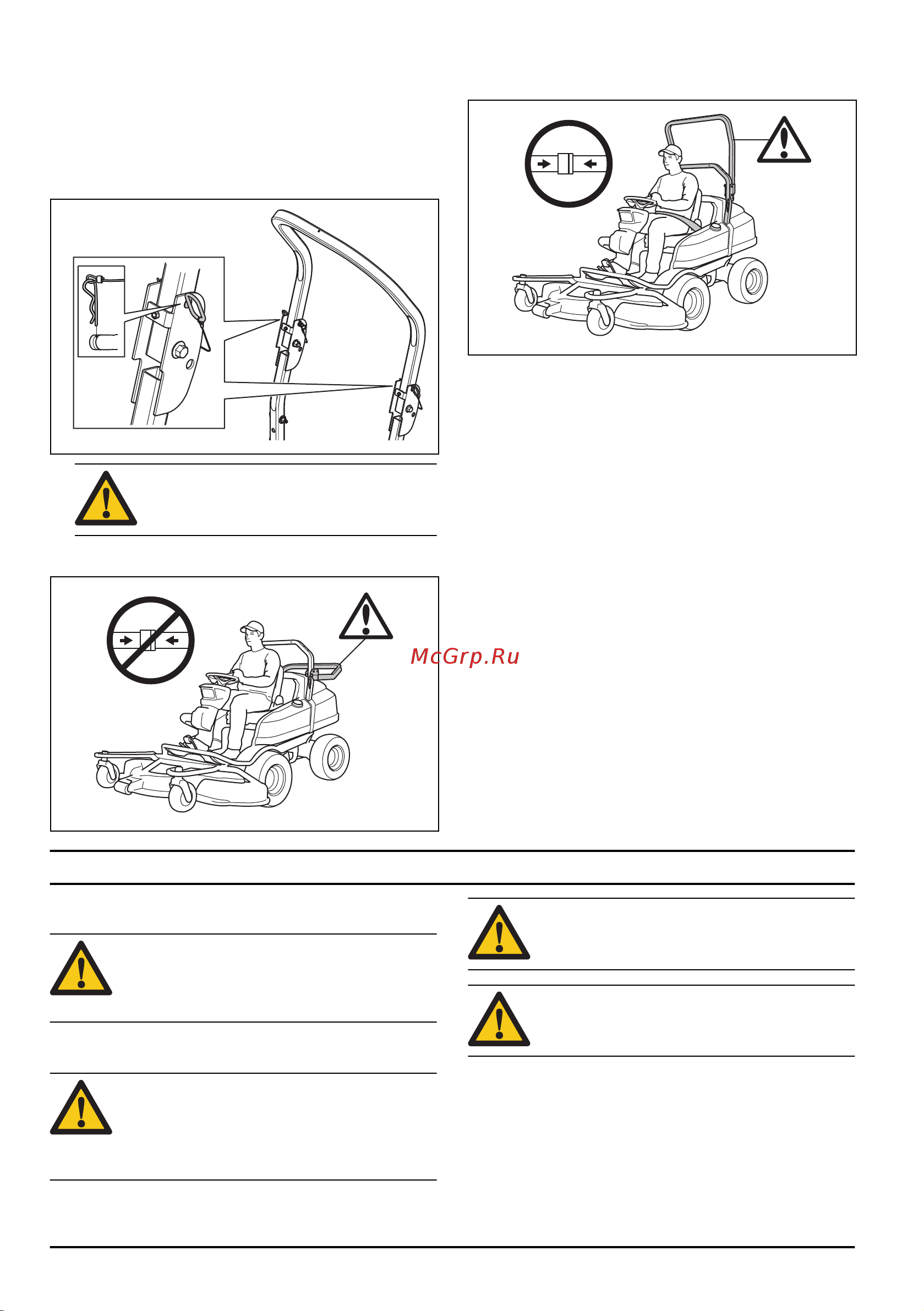 McGrp.Ru