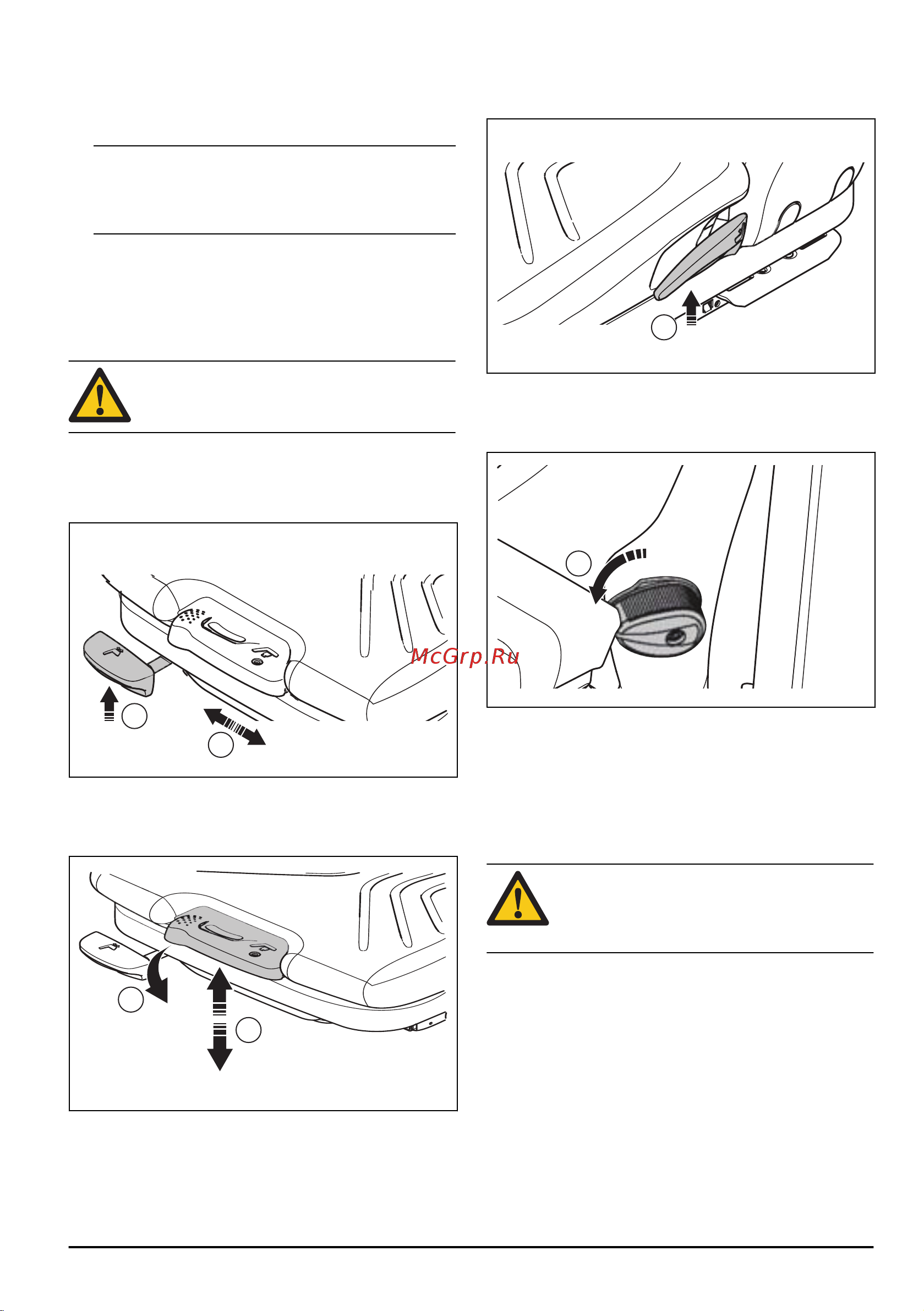 McGrp.Ru