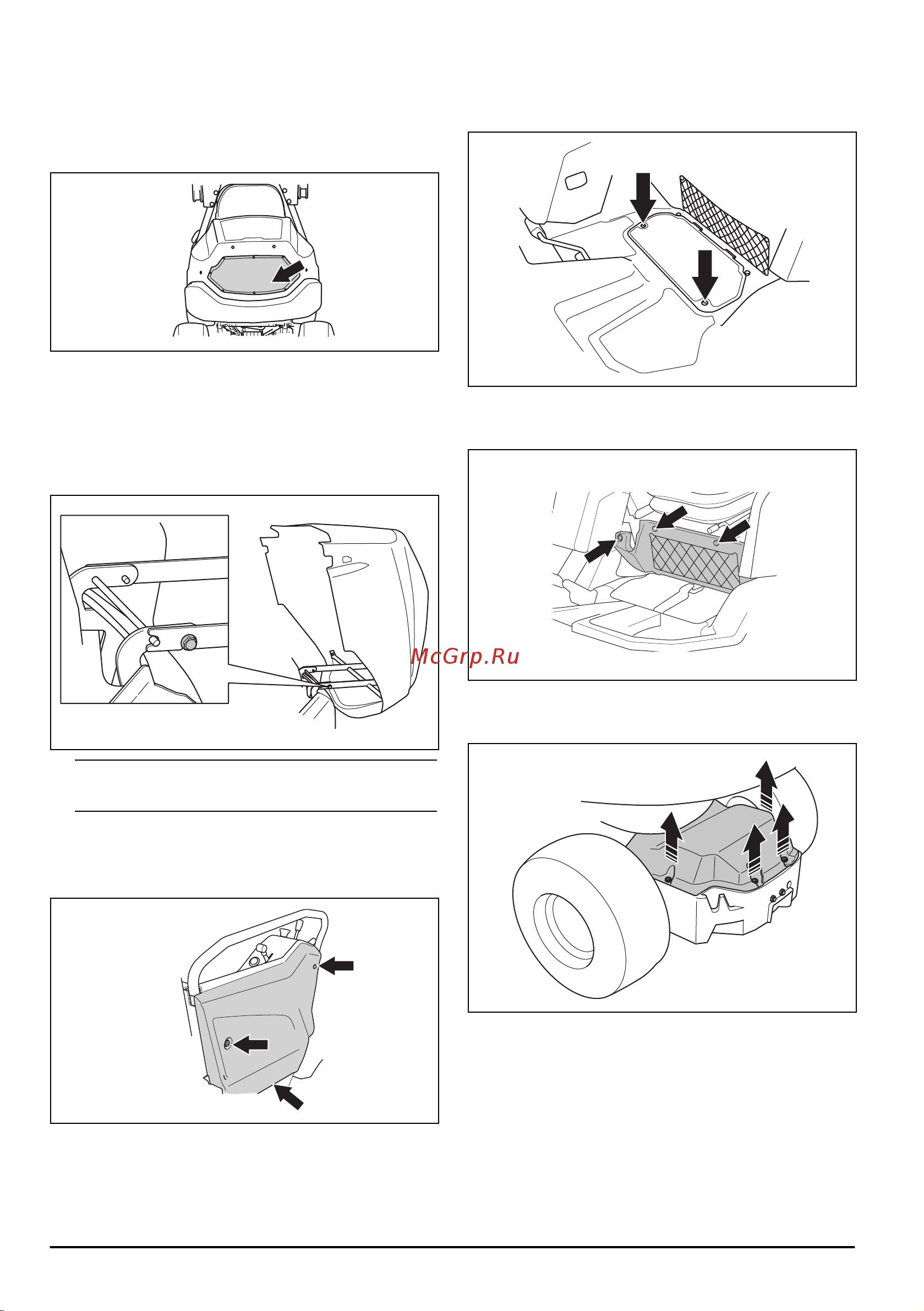 McGrp.Ru