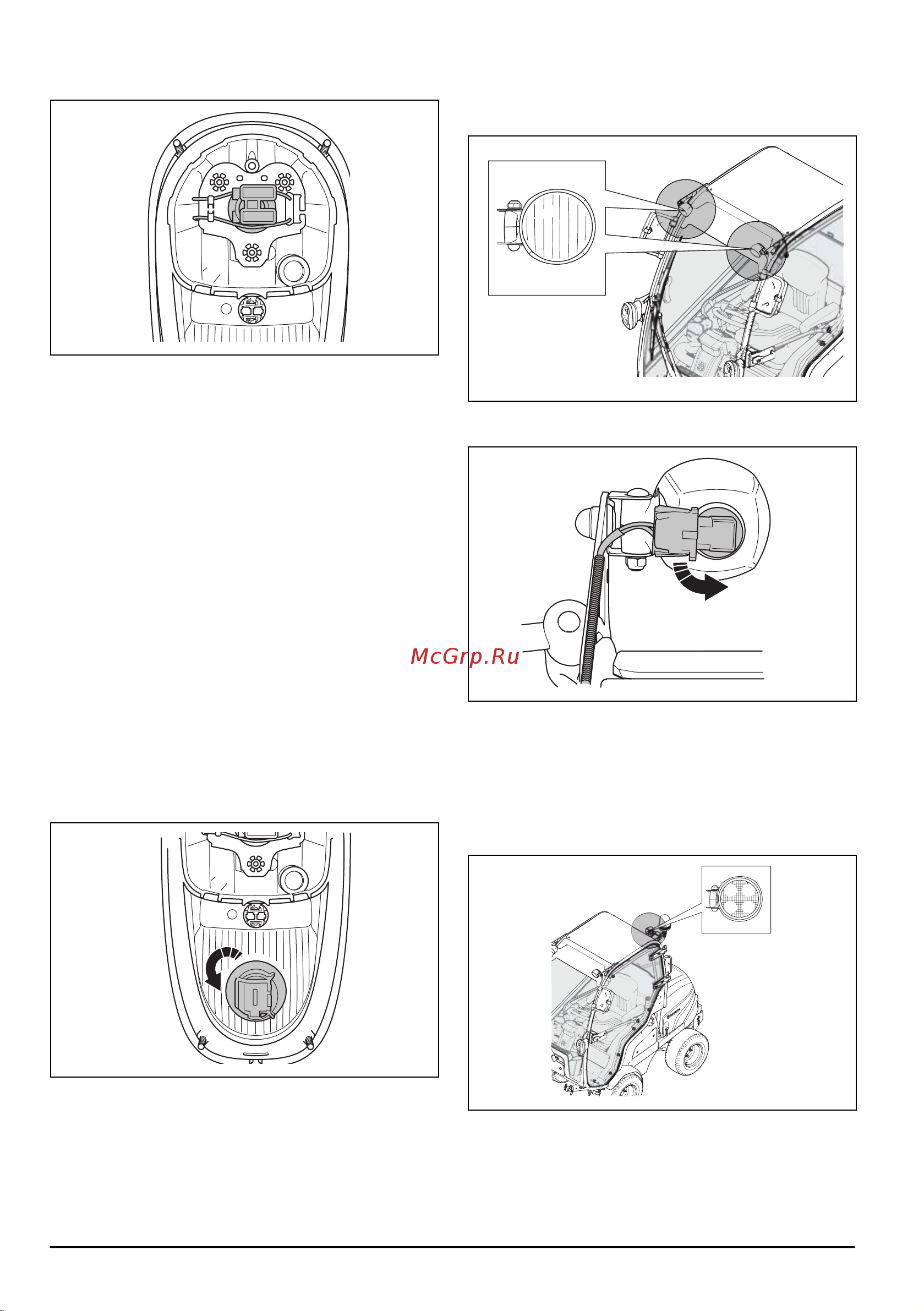 McGrp.Ru