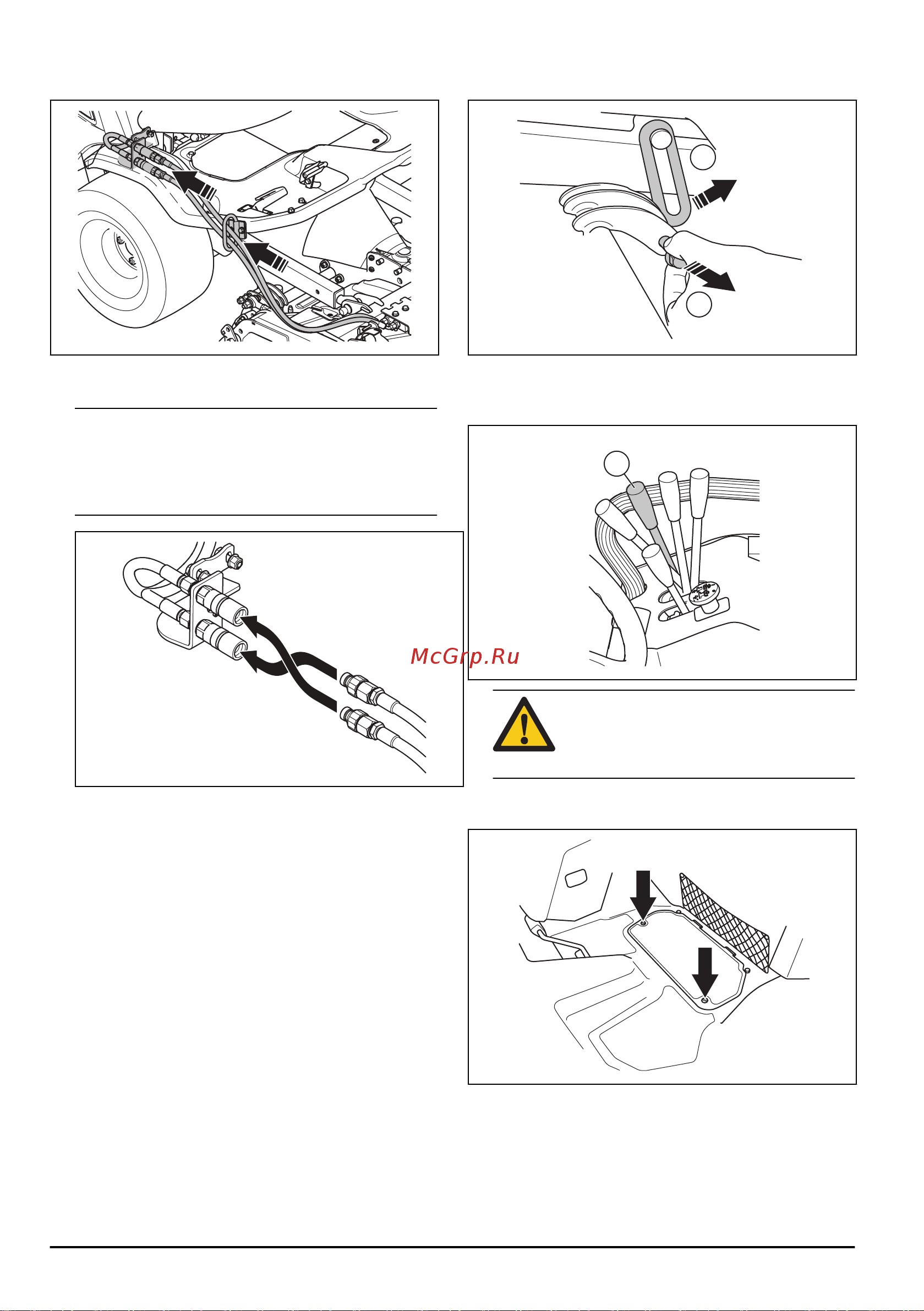 McGrp.Ru