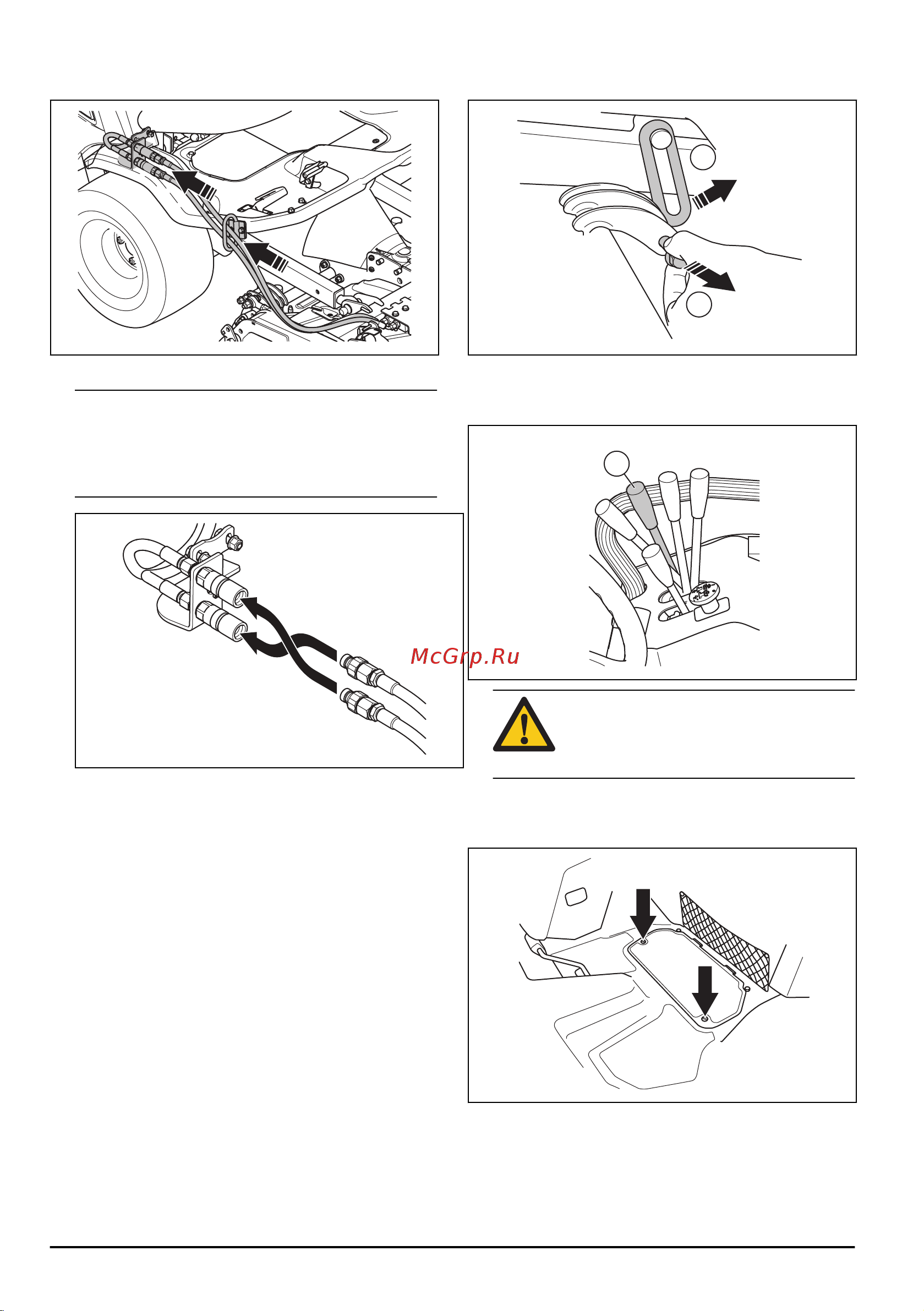 McGrp.Ru