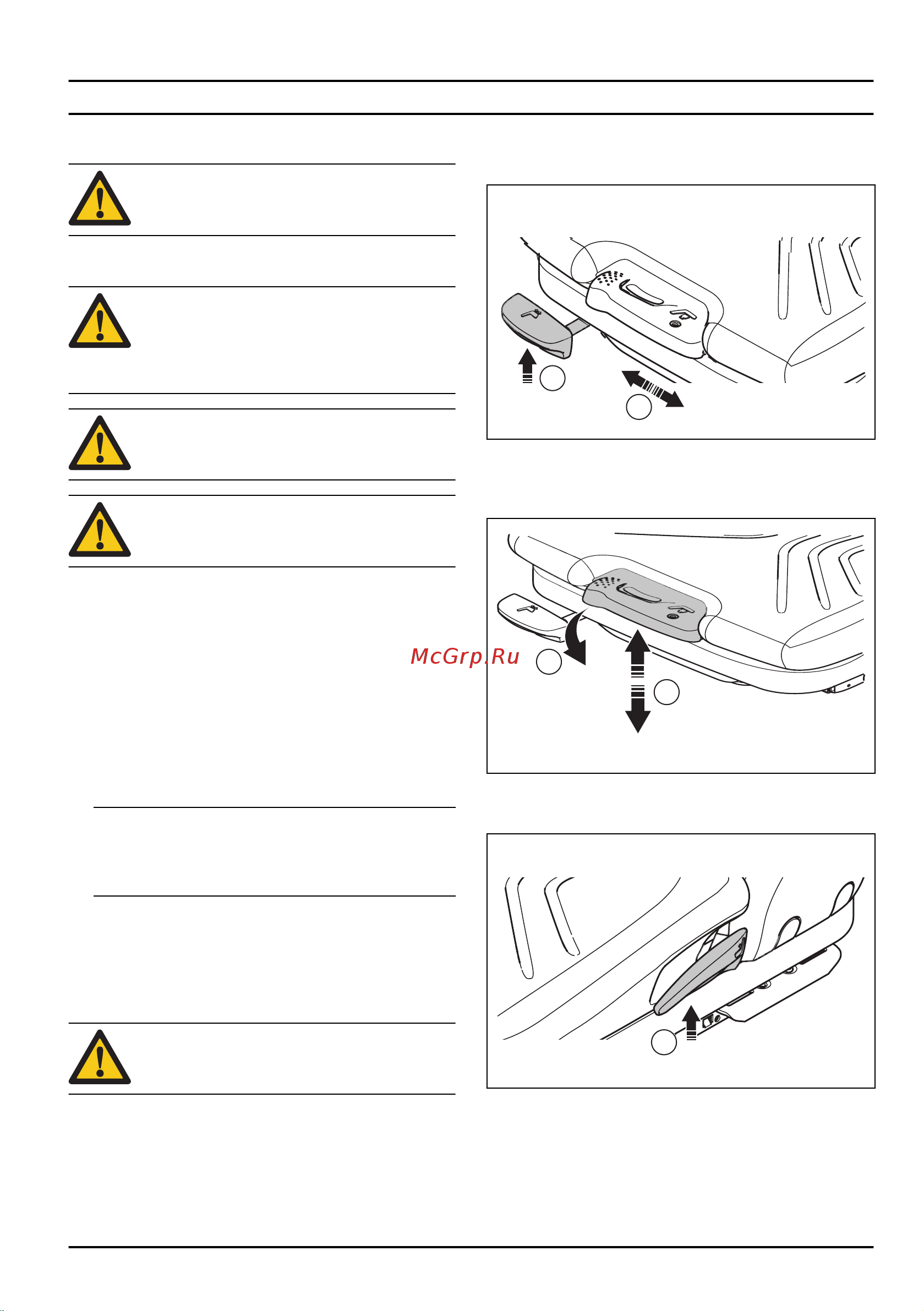 McGrp.Ru