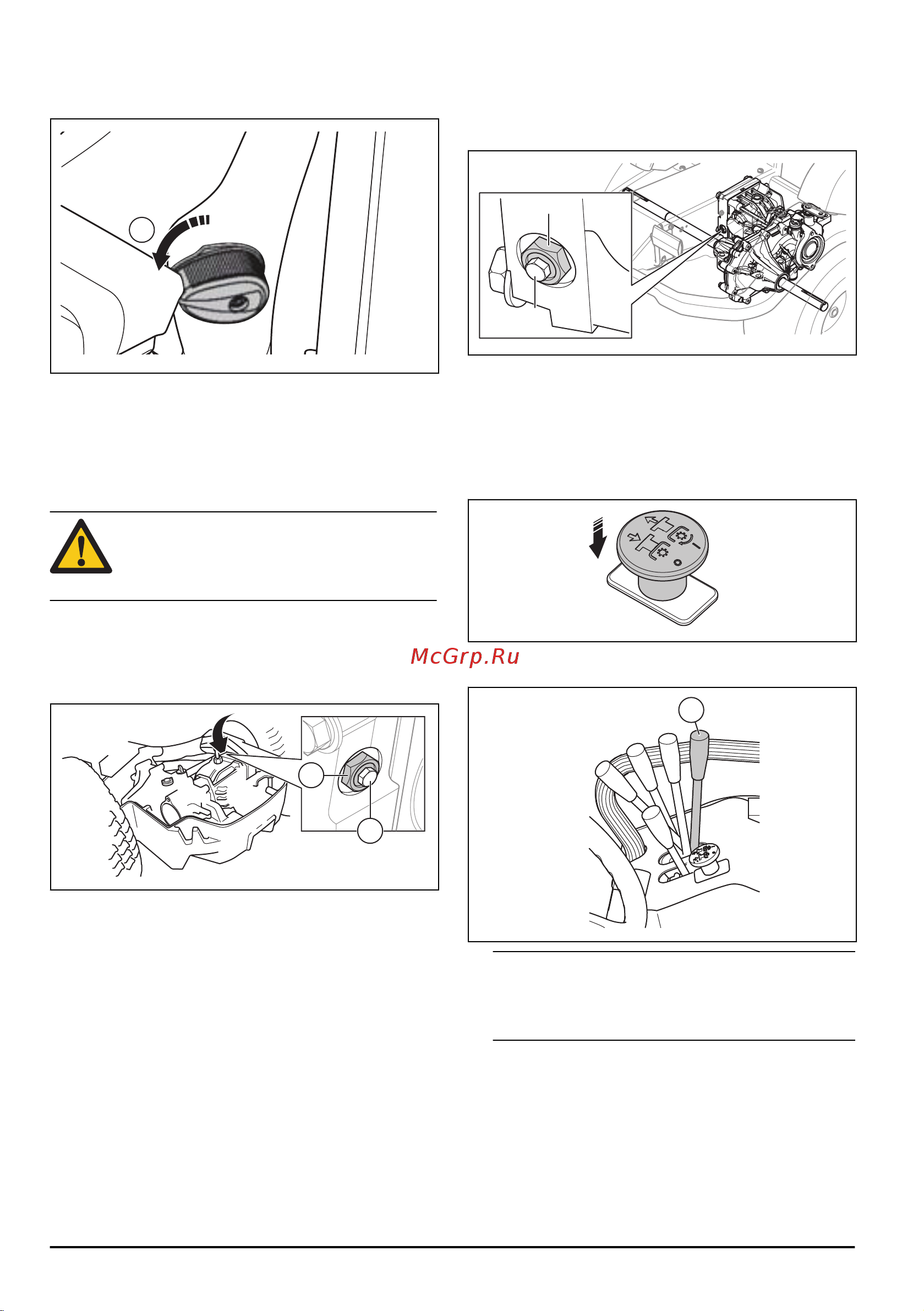 McGrp.Ru