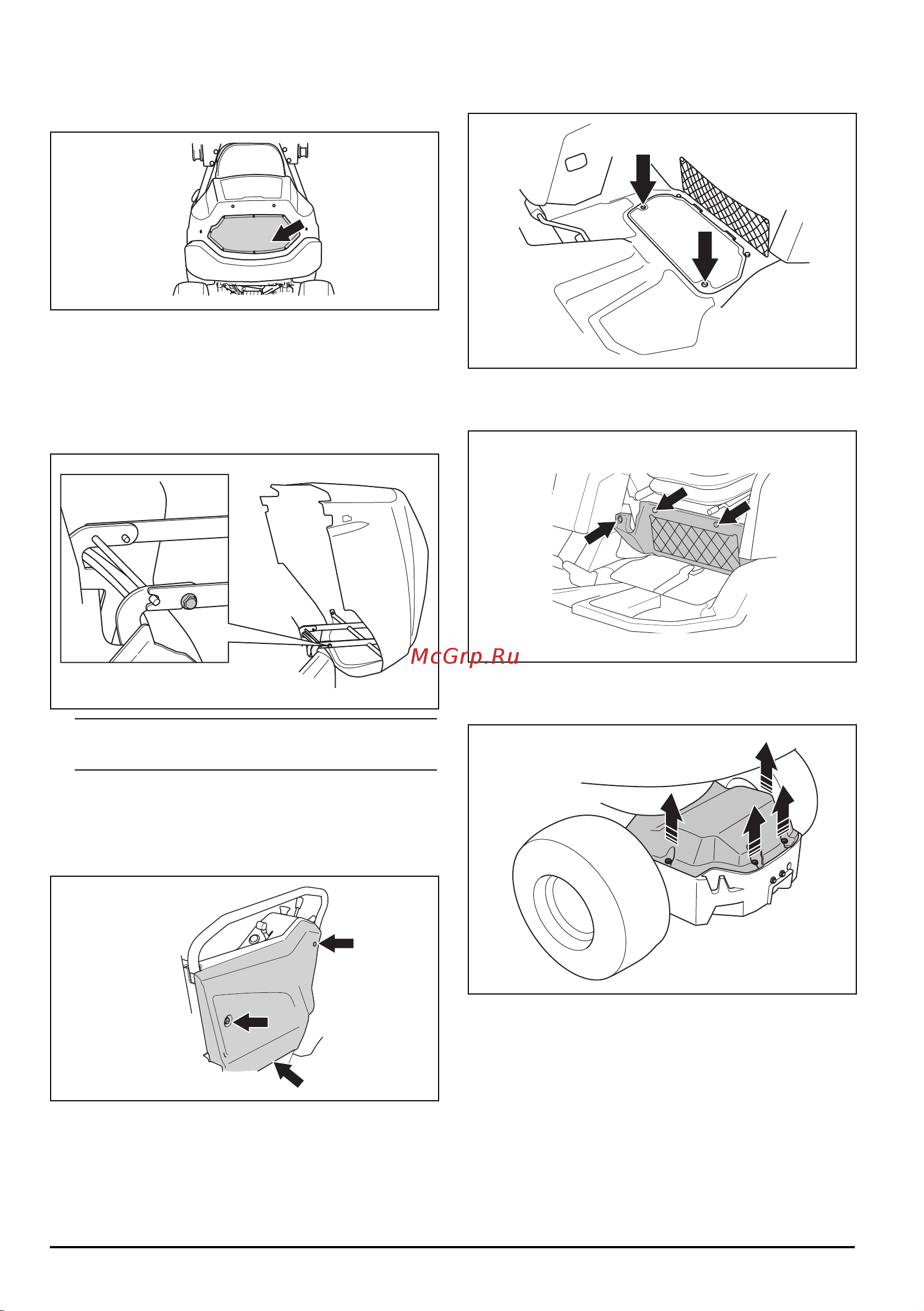 McGrp.Ru