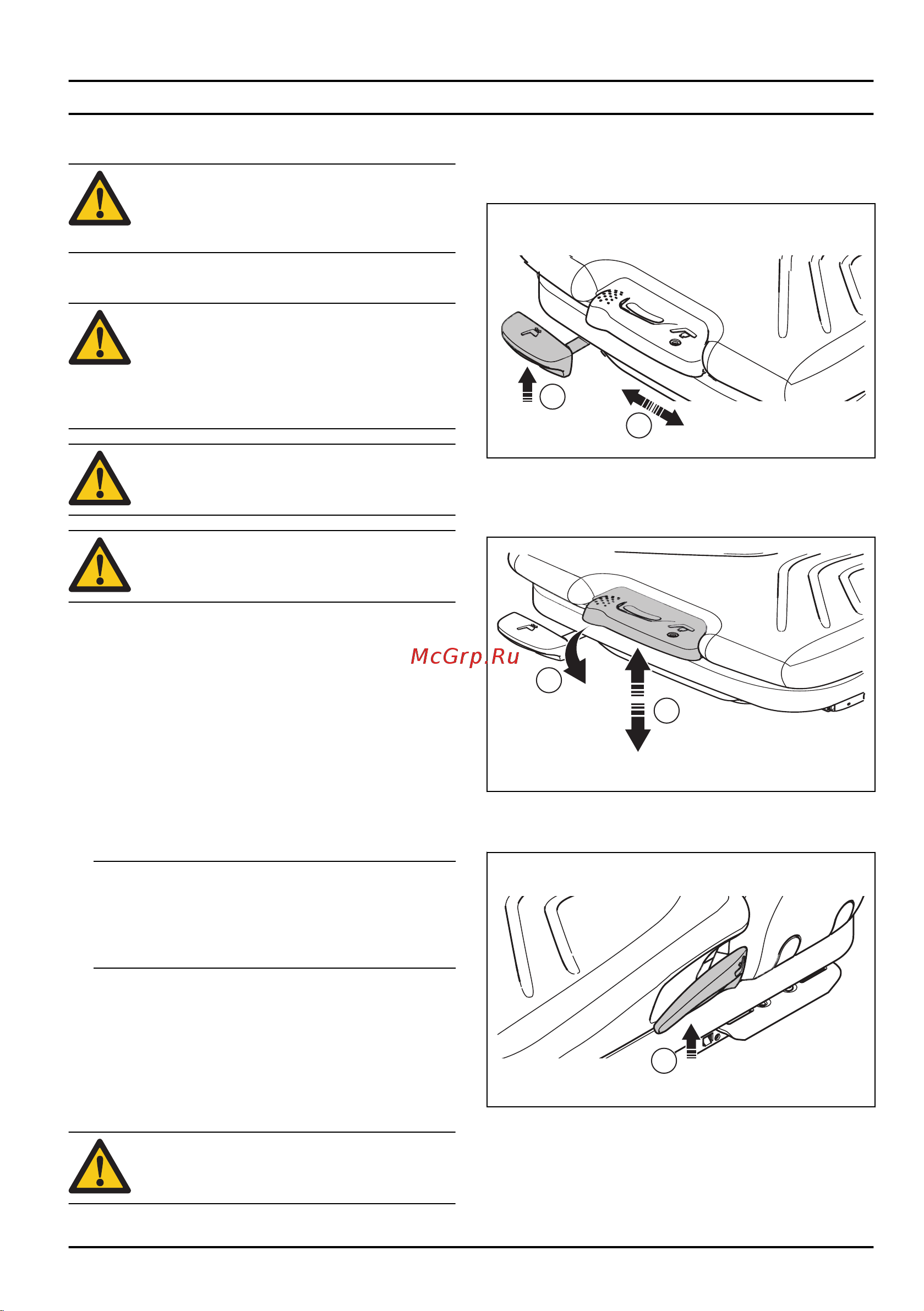 McGrp.Ru