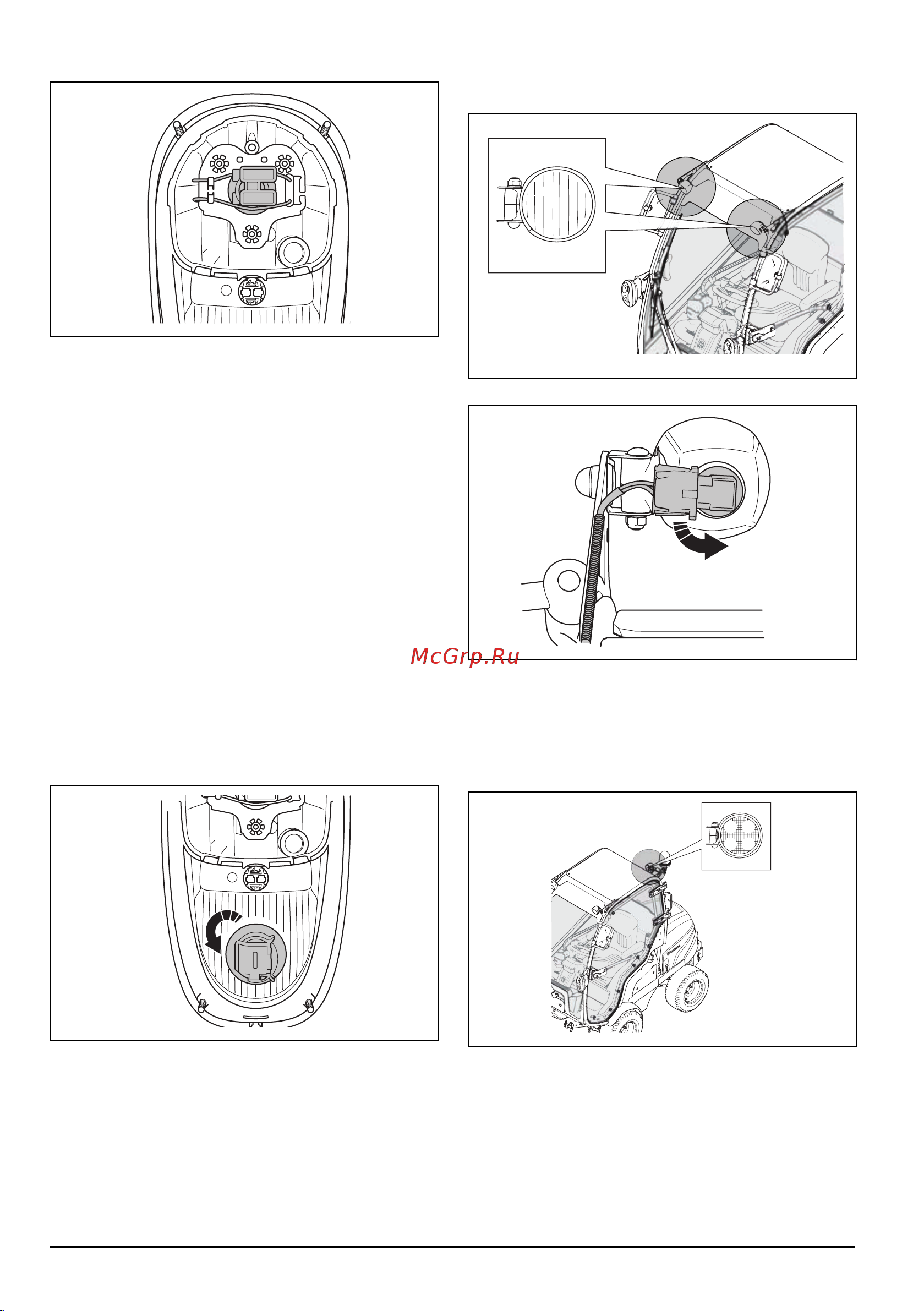 McGrp.Ru