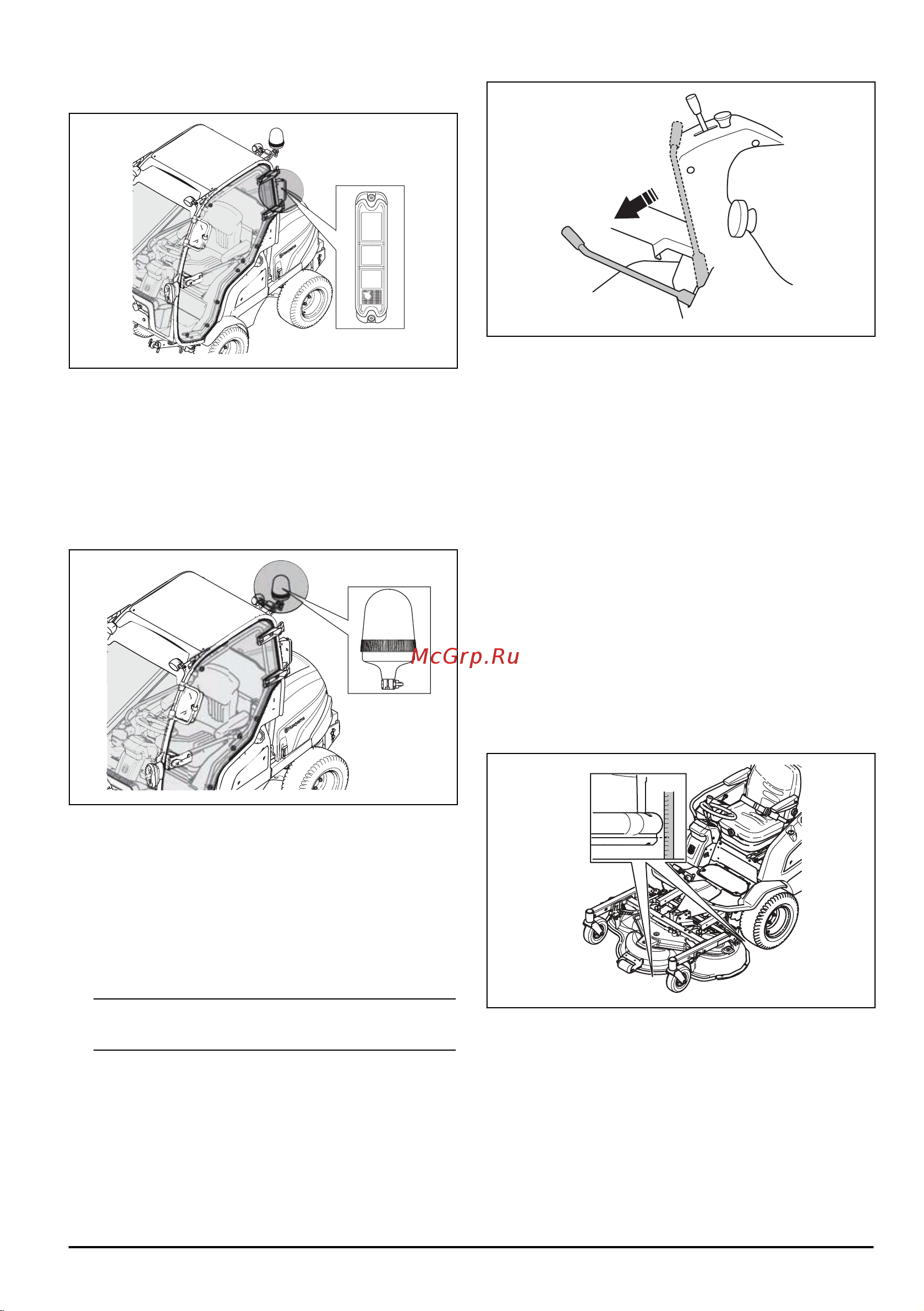 McGrp.Ru