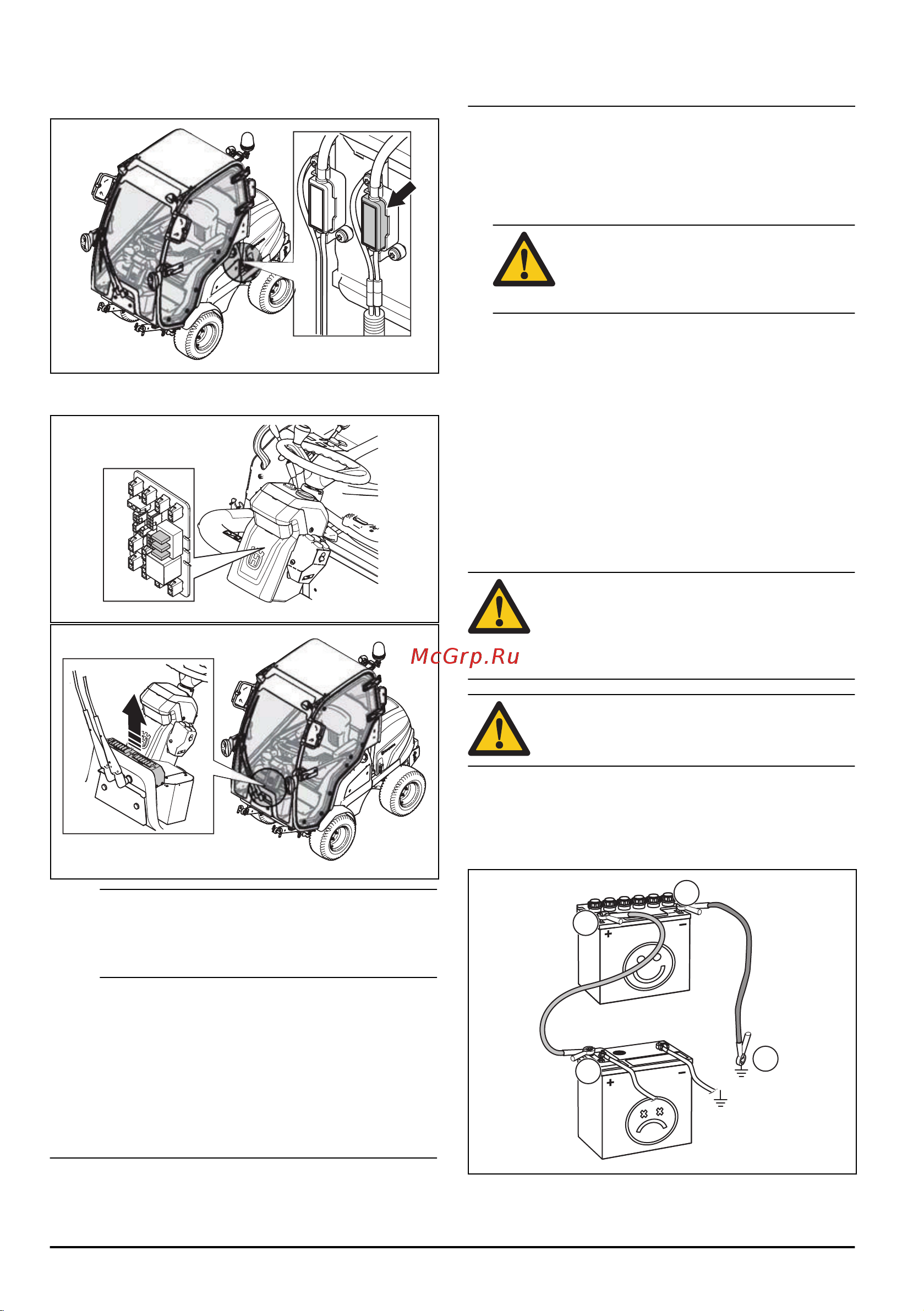 McGrp.Ru