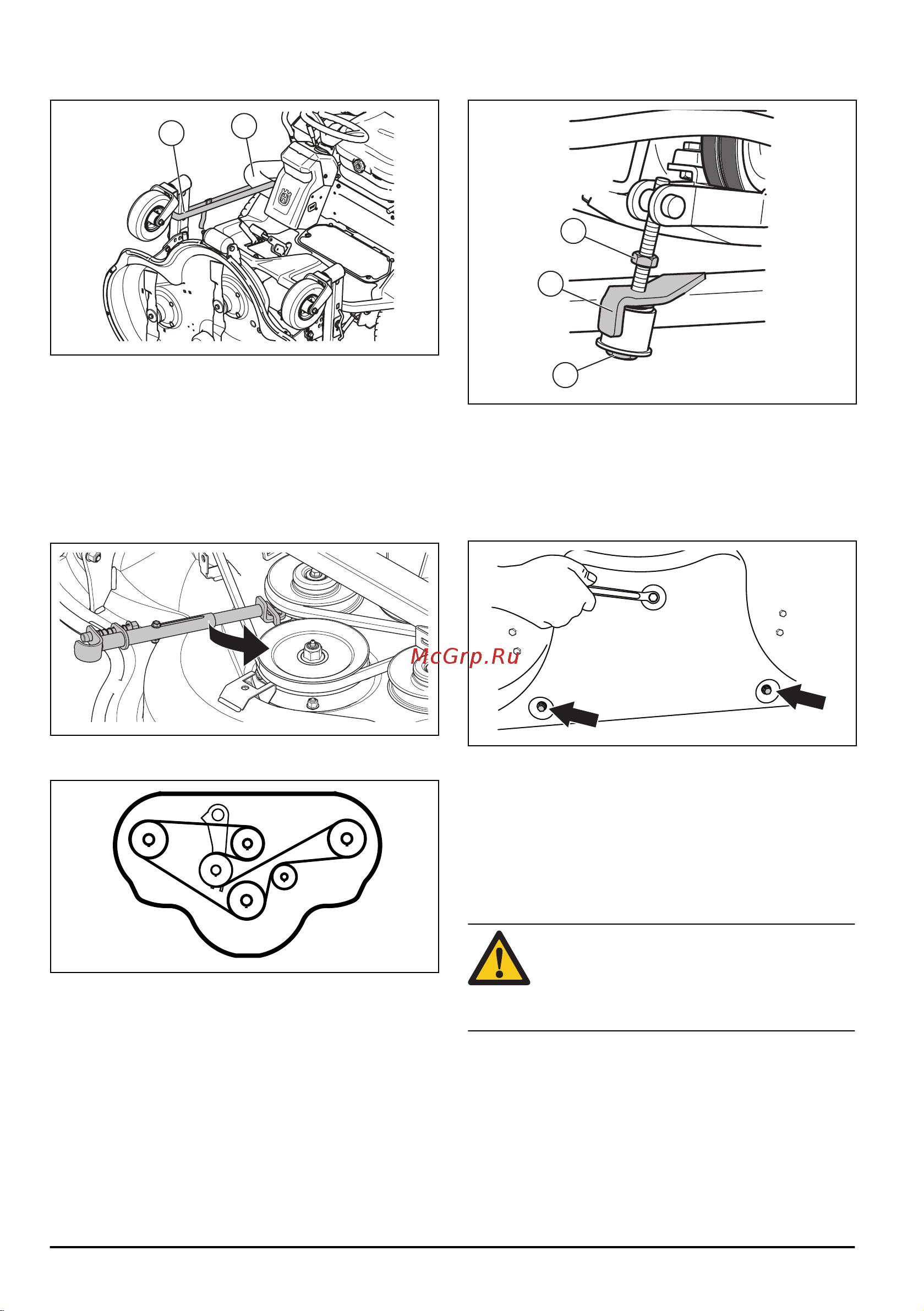 McGrp.Ru