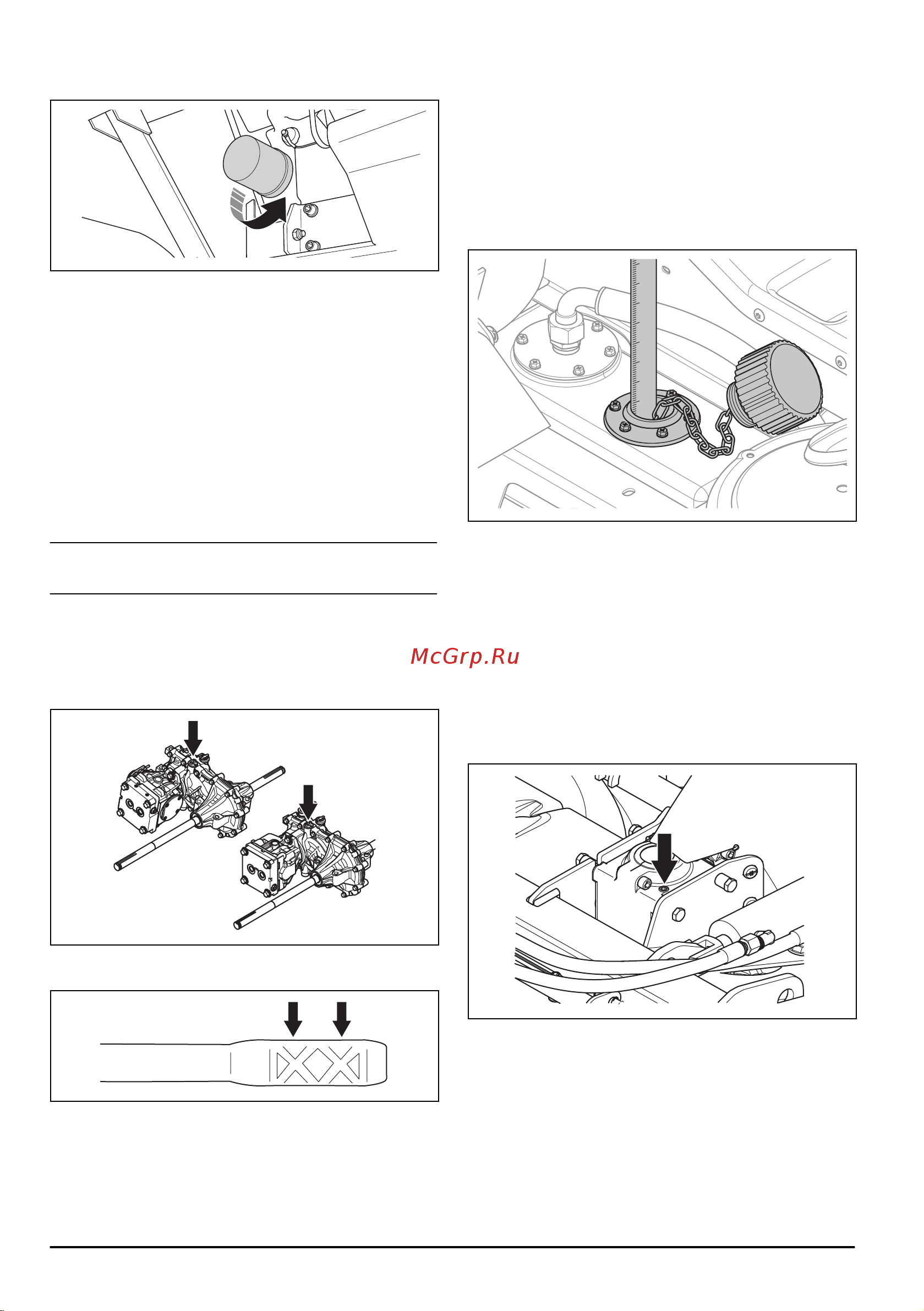 McGrp.Ru