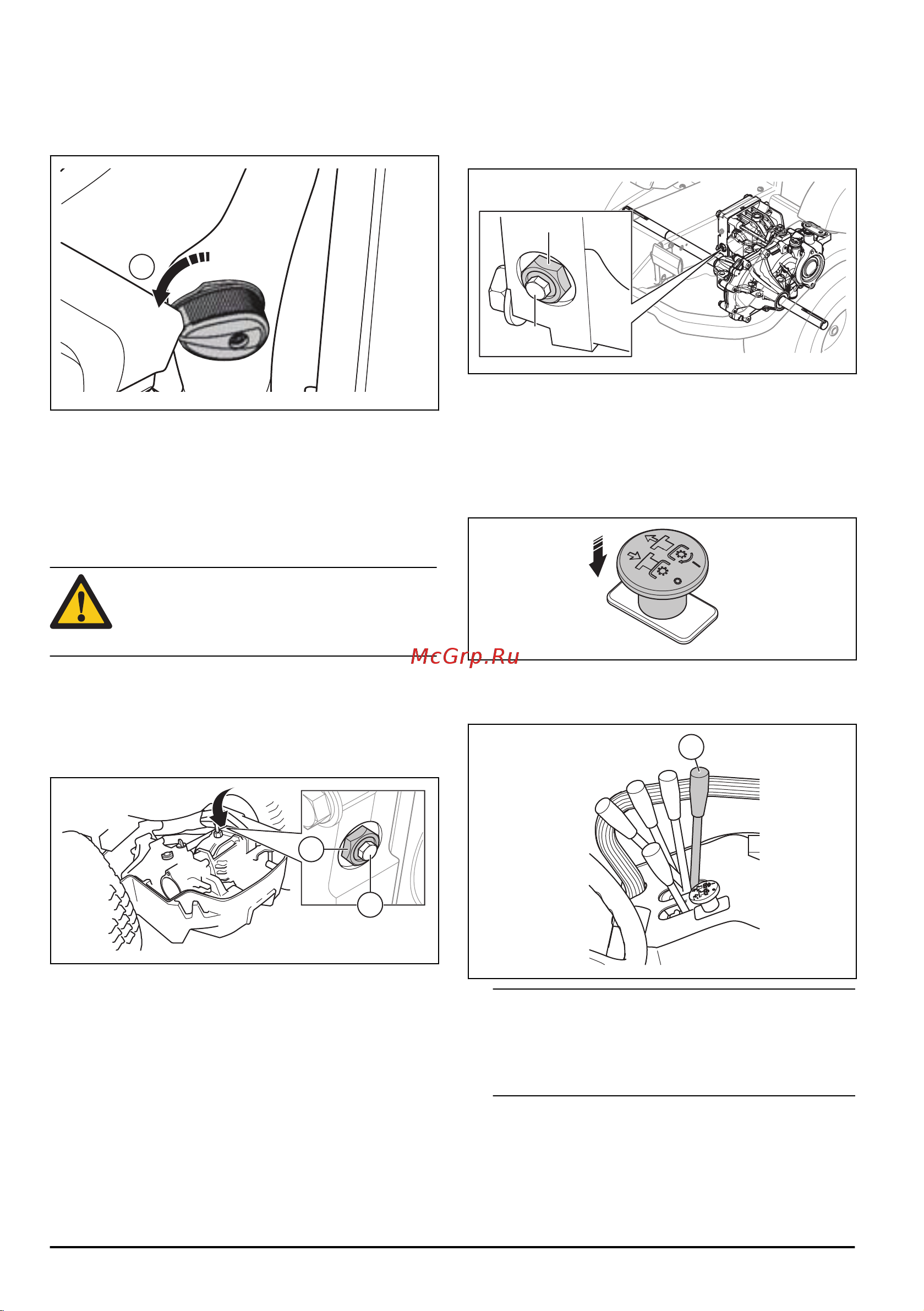 McGrp.Ru