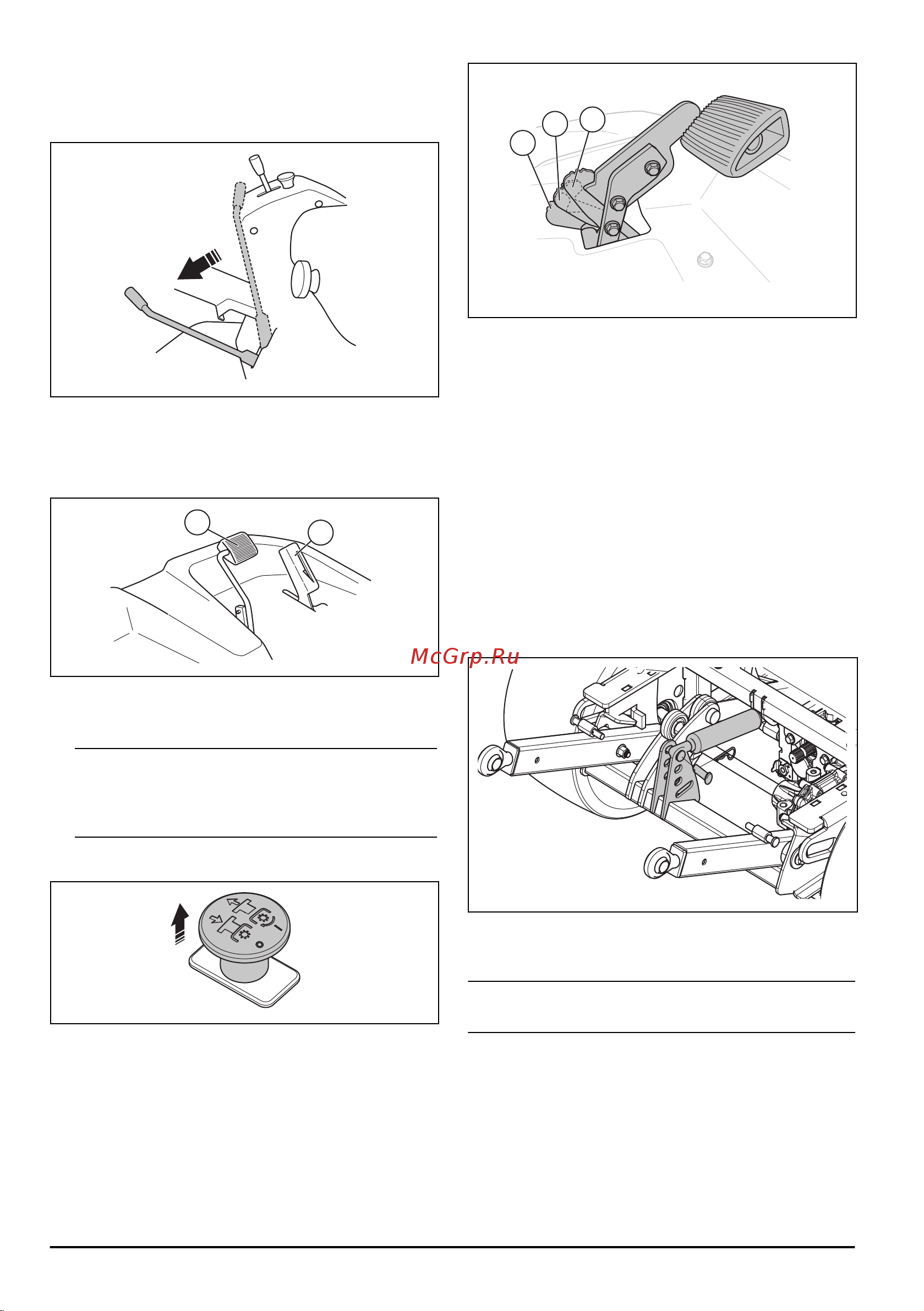 McGrp.Ru