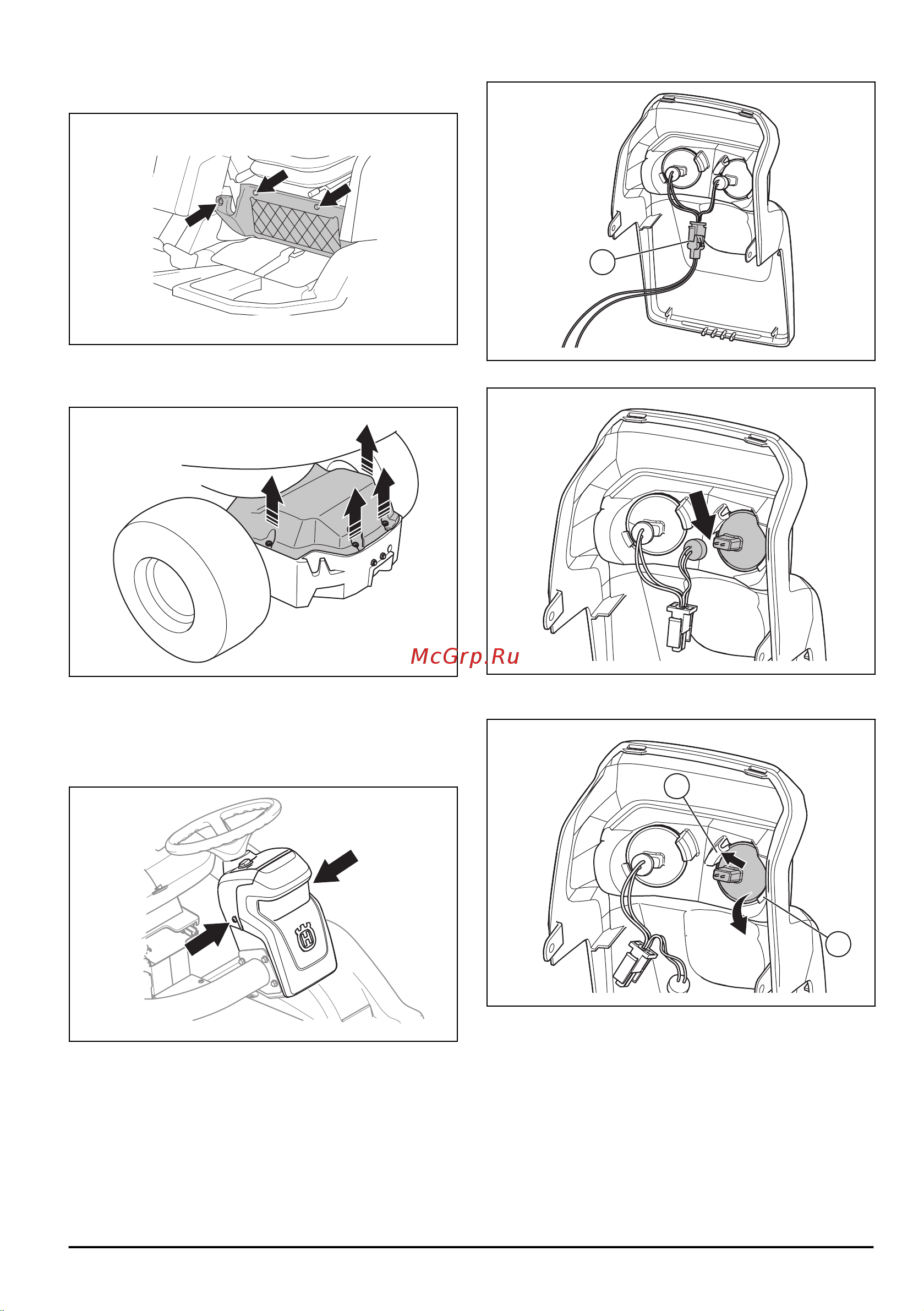 McGrp.Ru