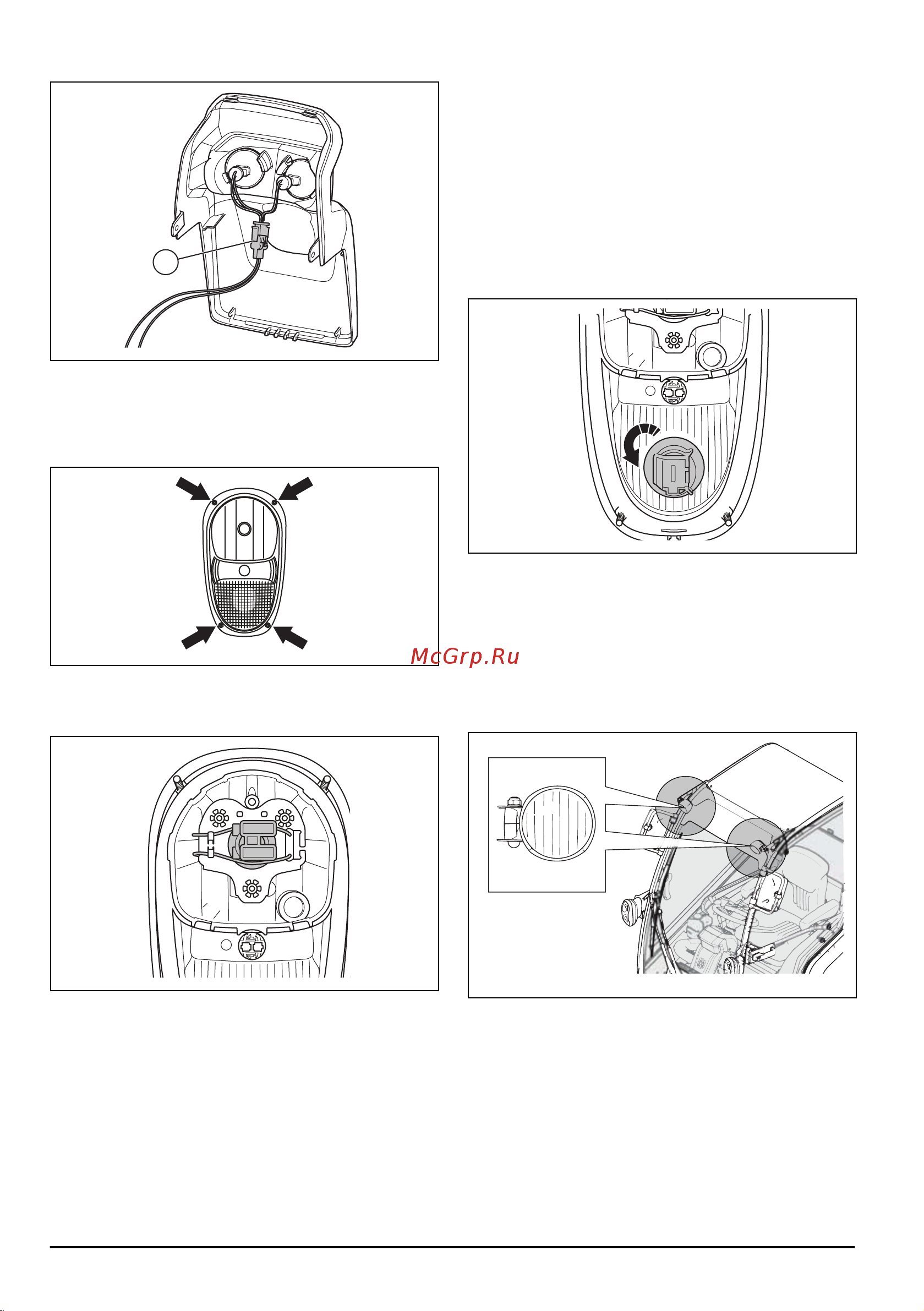 McGrp.Ru