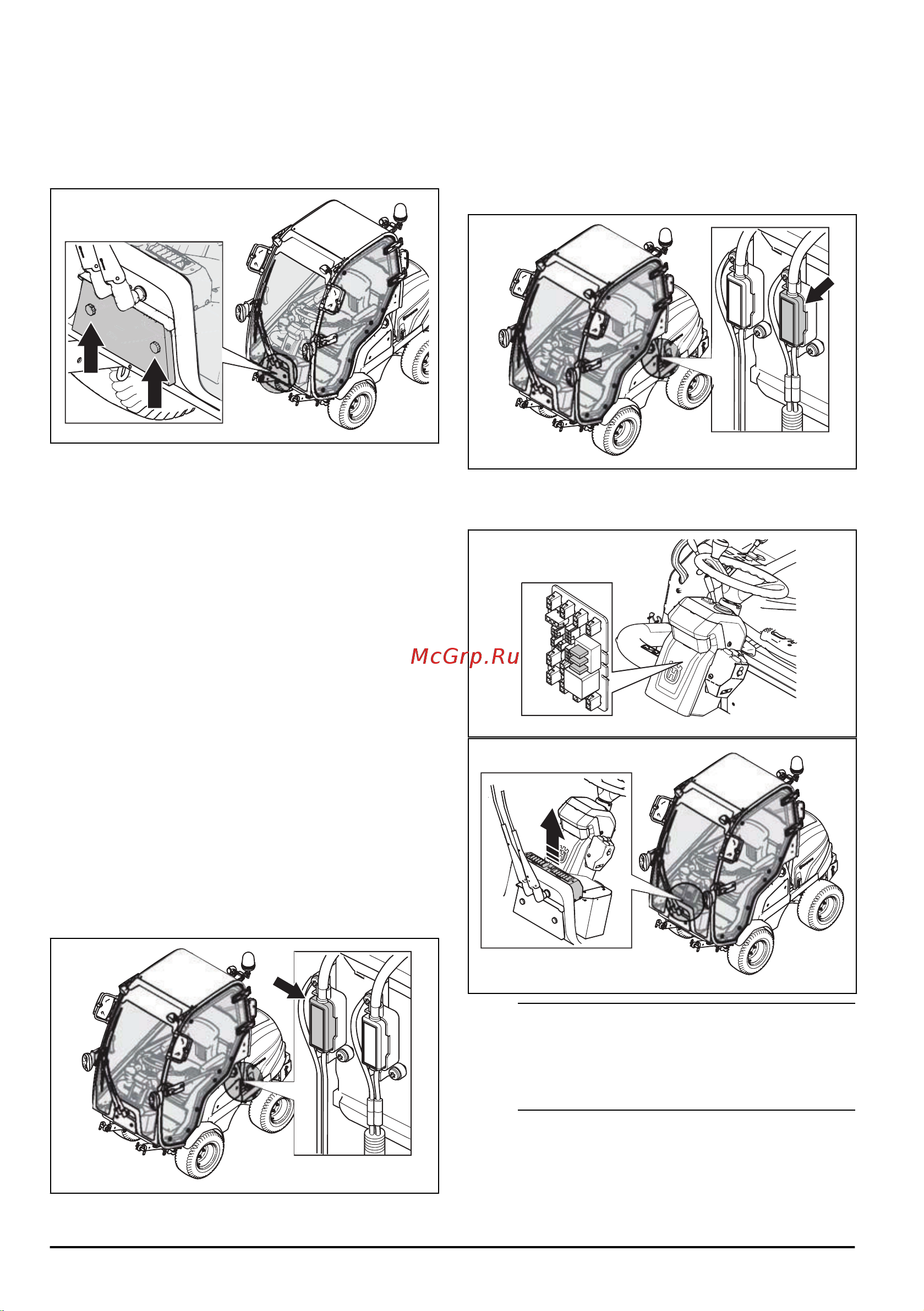 McGrp.Ru