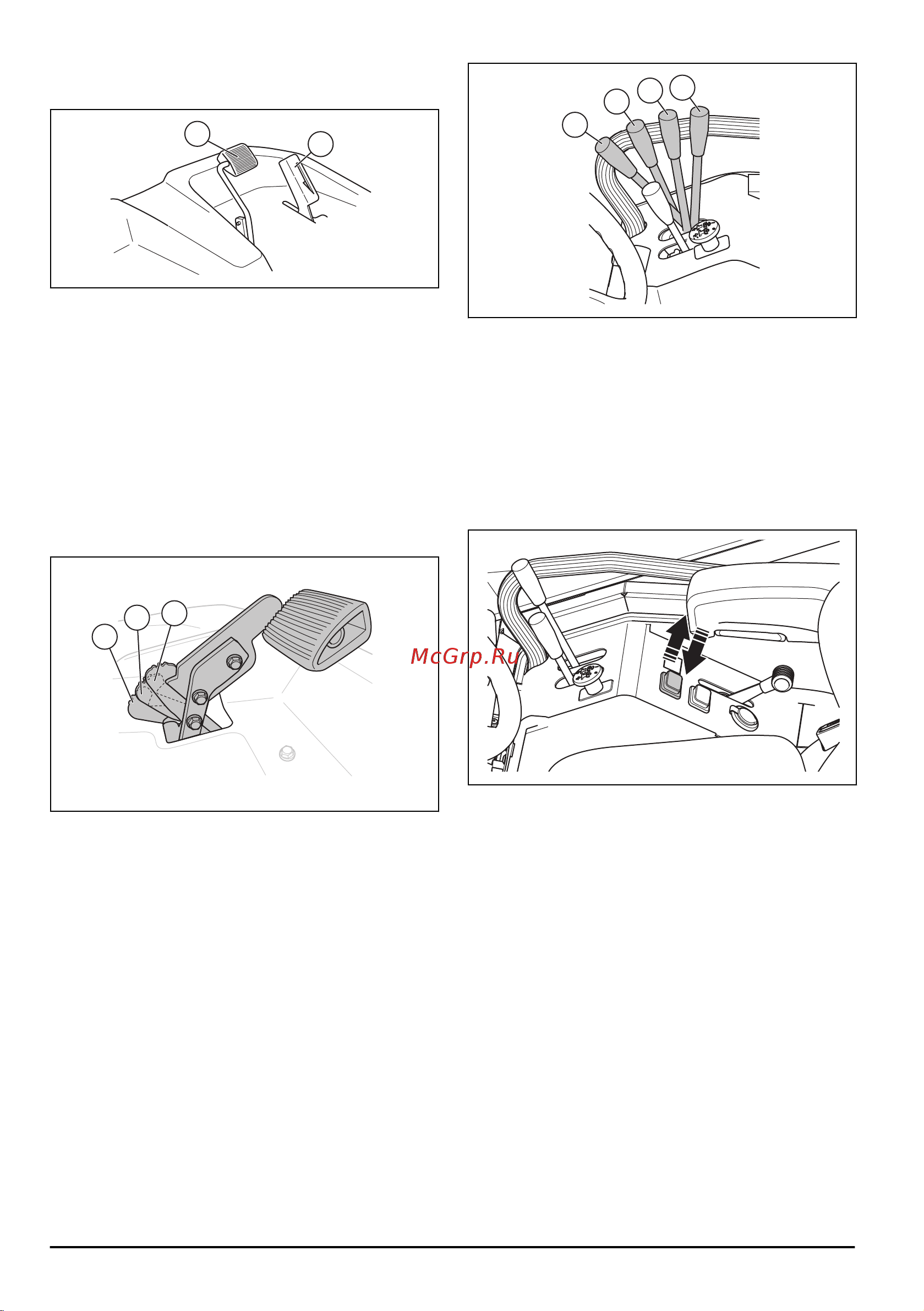 McGrp.Ru