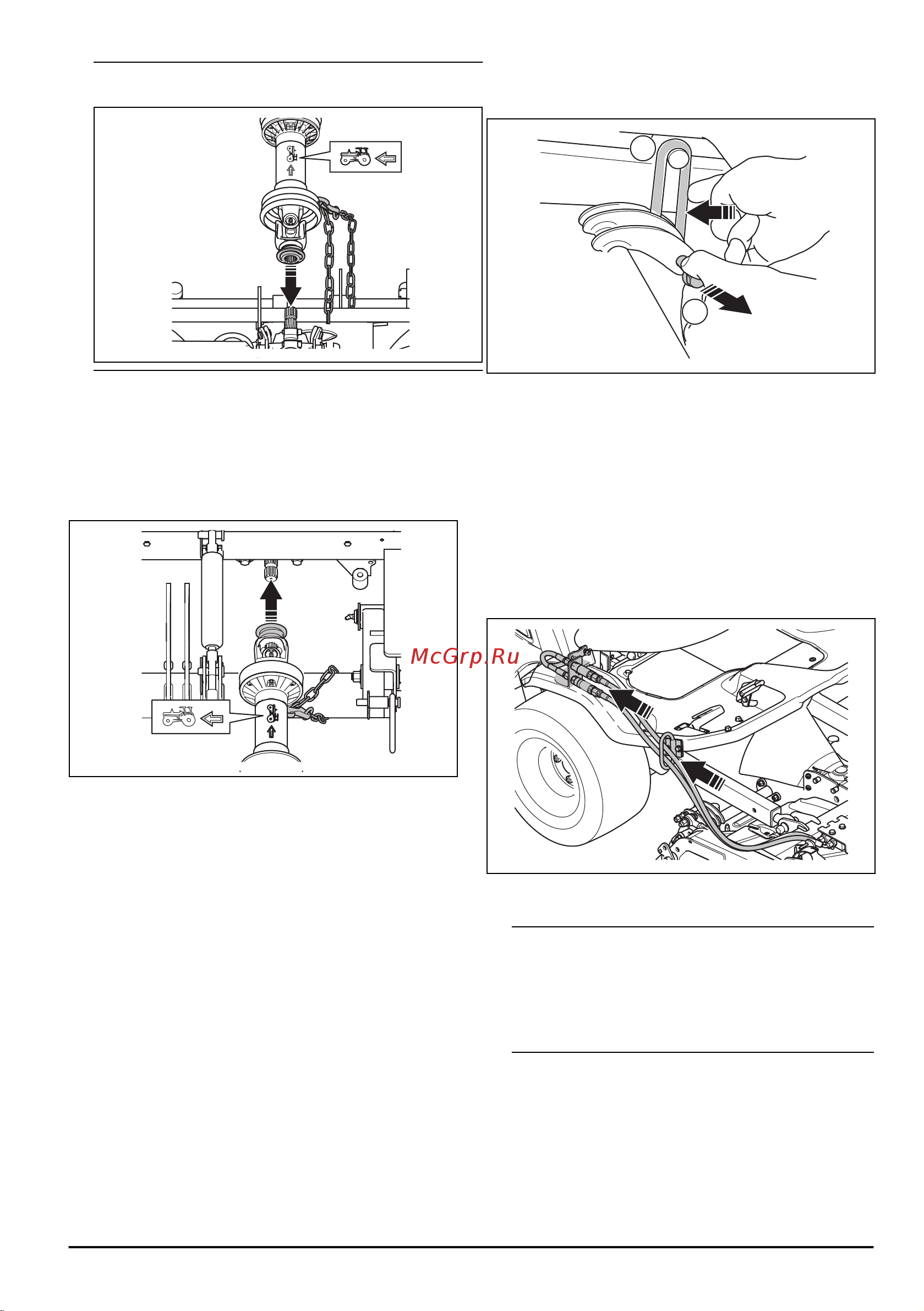 McGrp.Ru