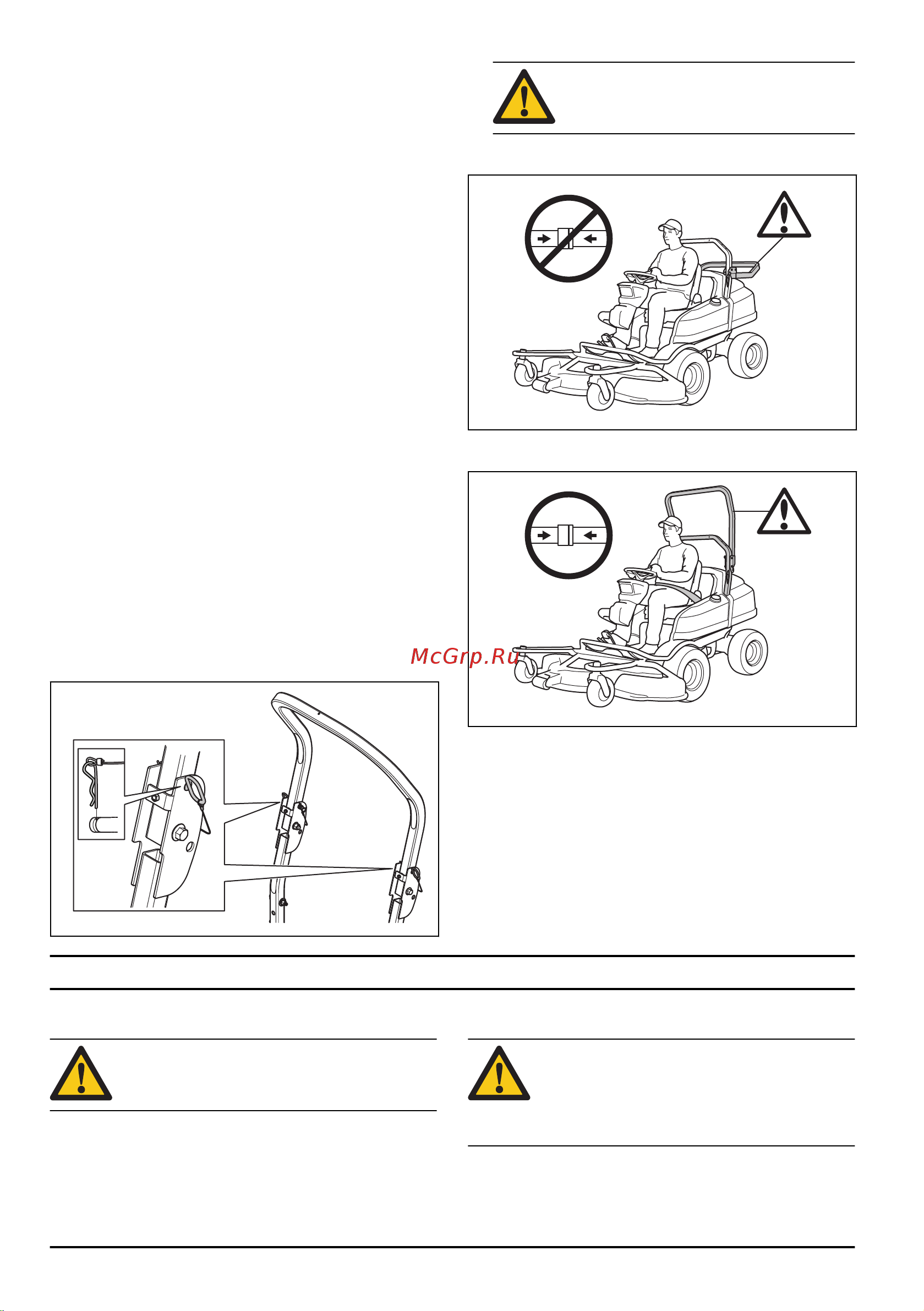 McGrp.Ru