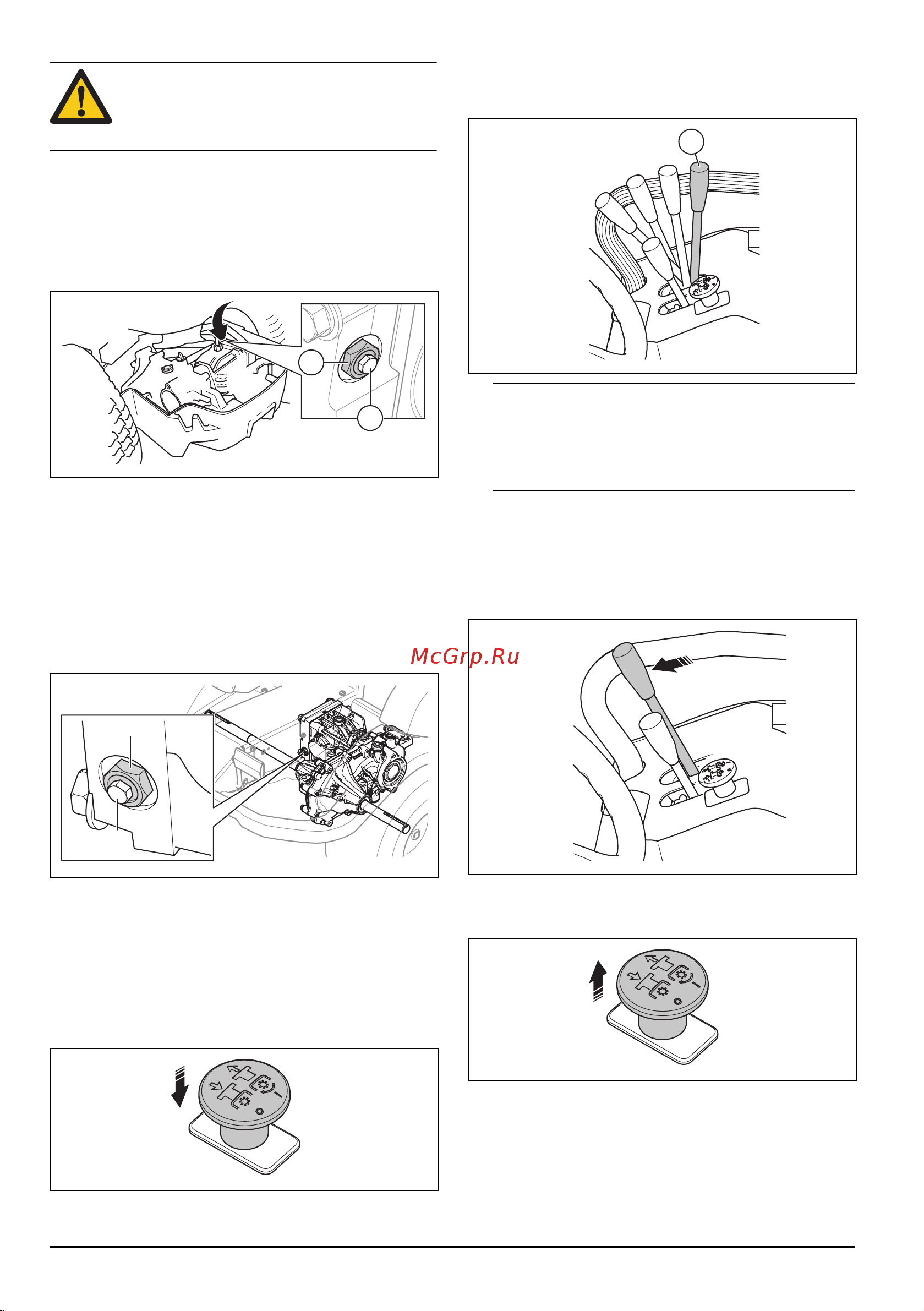 McGrp.Ru