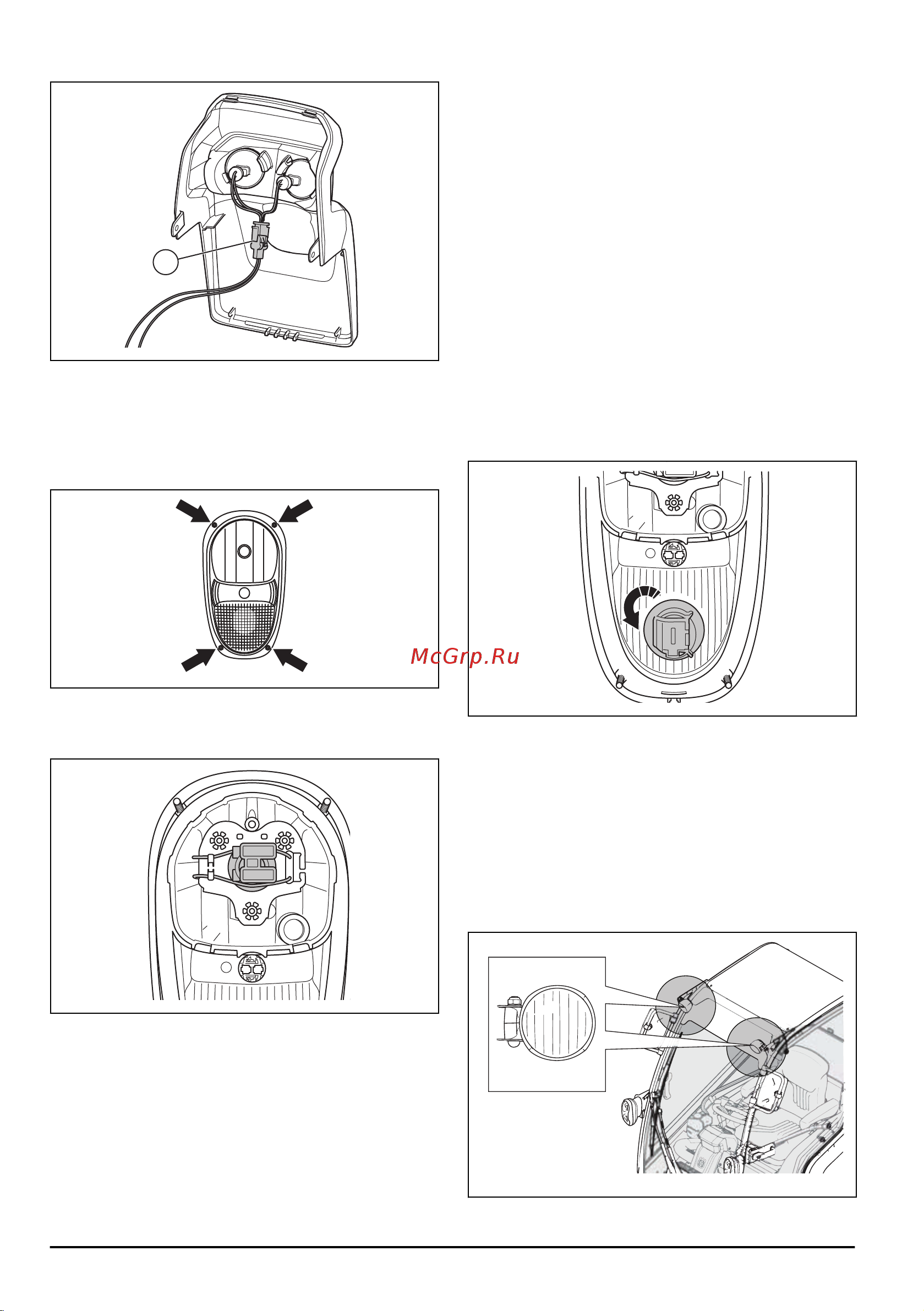 McGrp.Ru