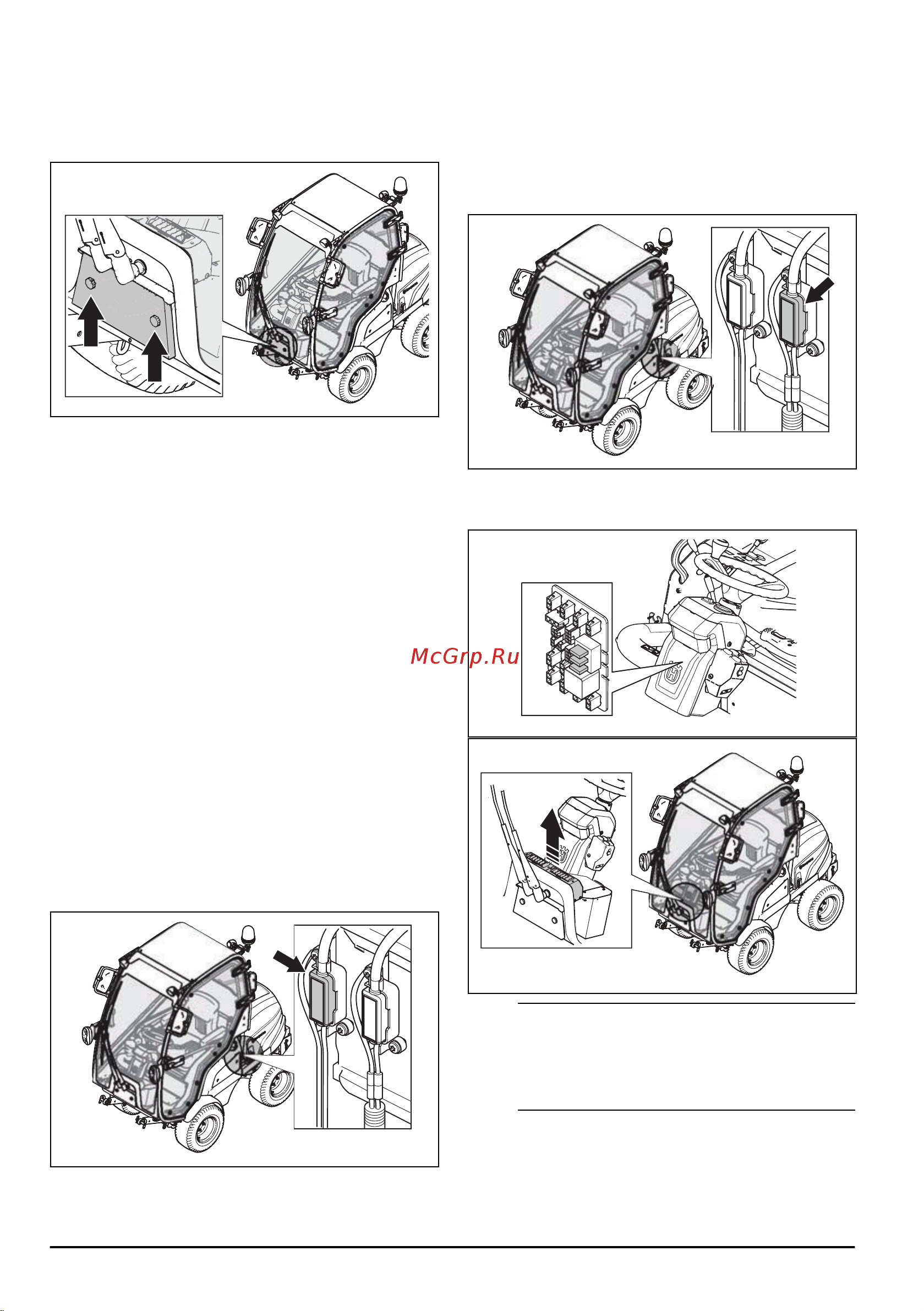 McGrp.Ru