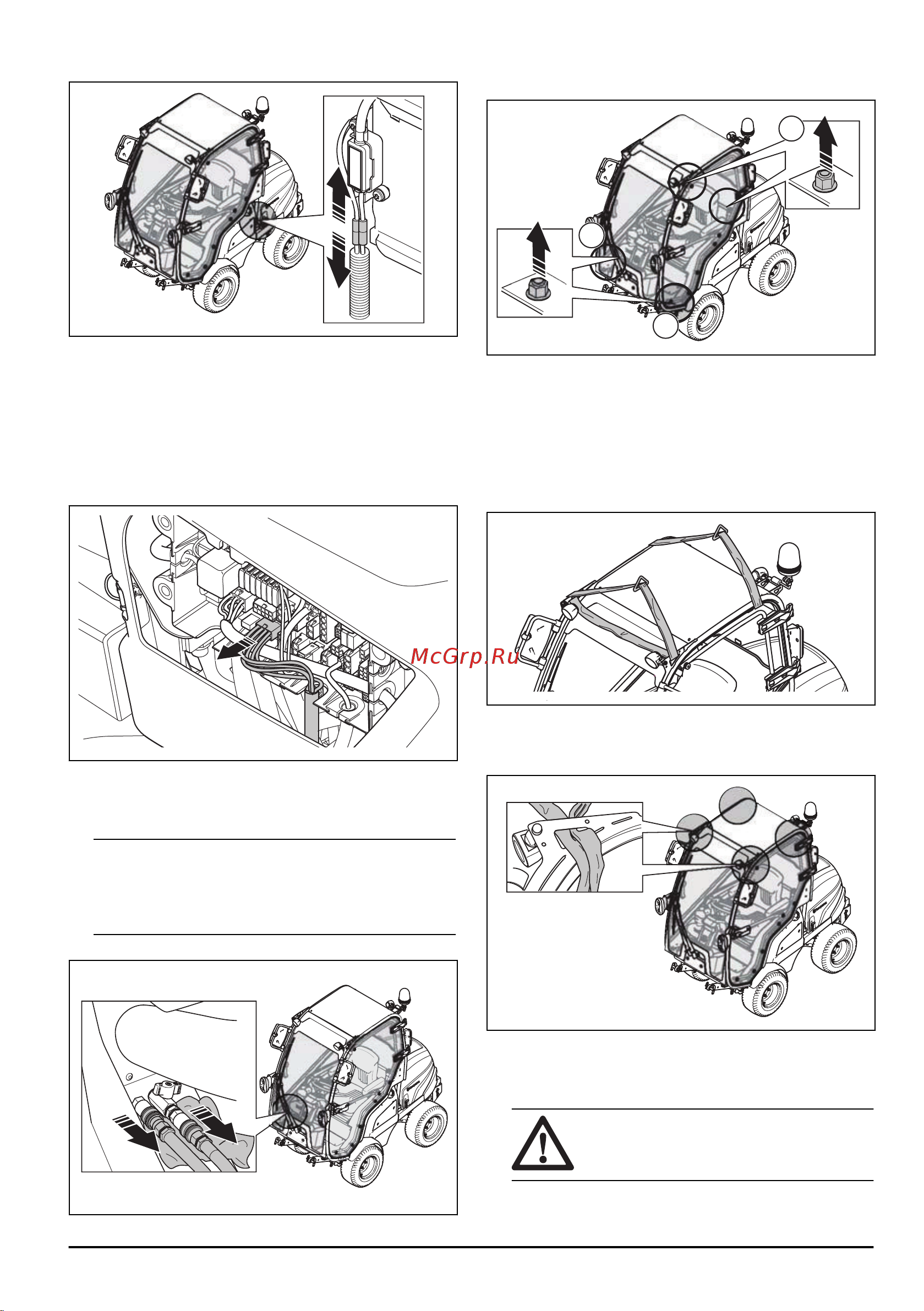 McGrp.Ru