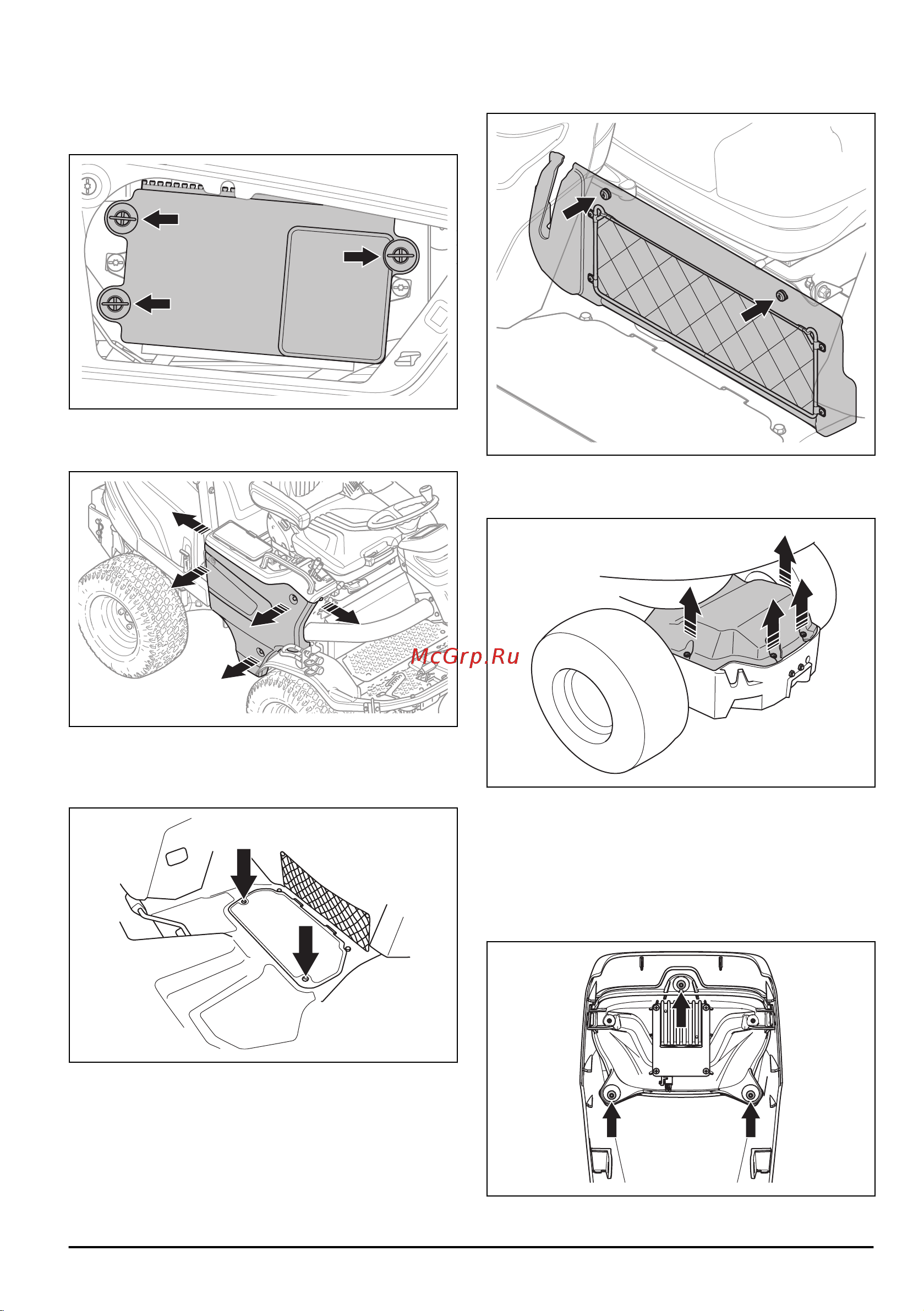 McGrp.Ru