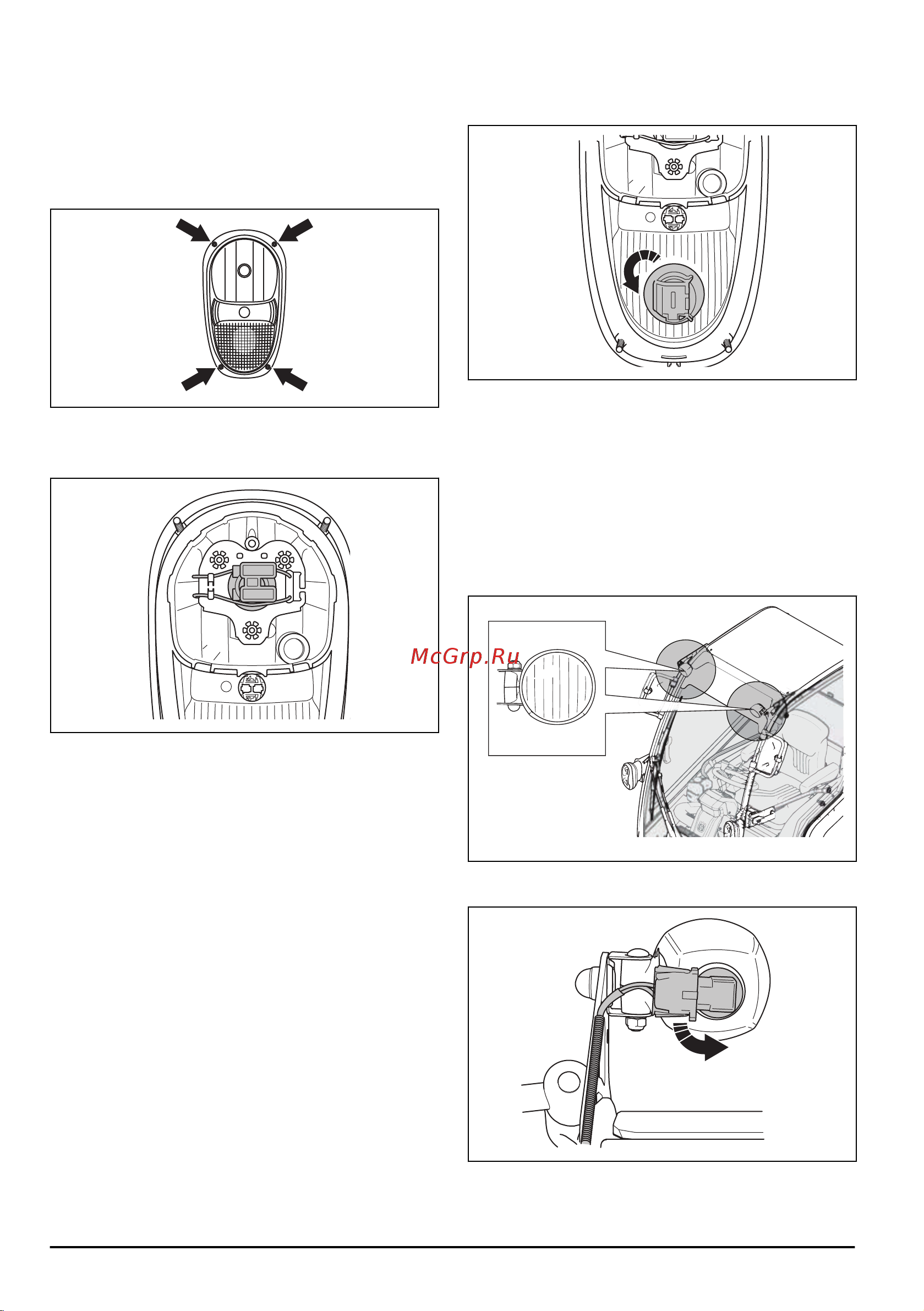 McGrp.Ru