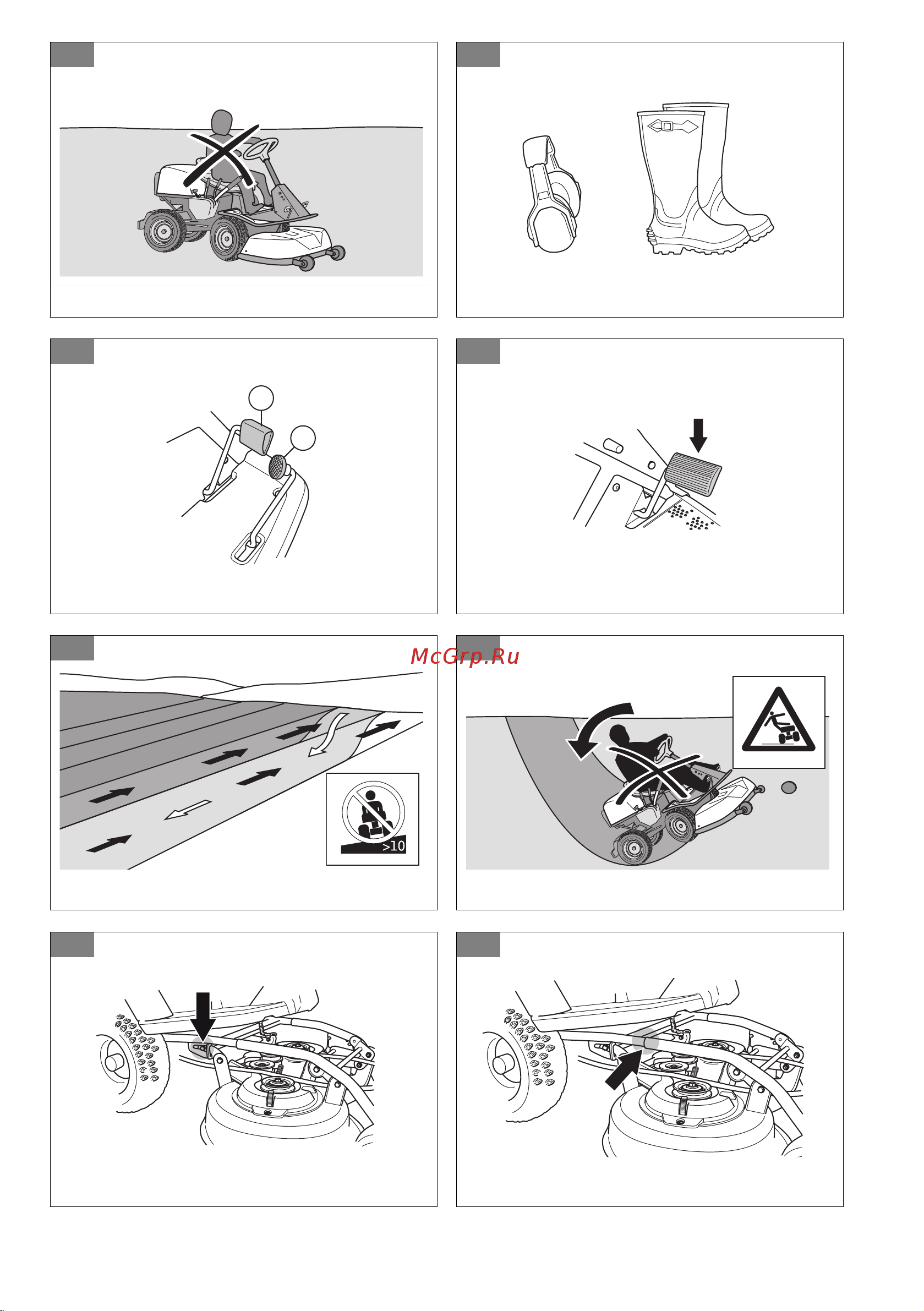 McGrp.Ru

>10