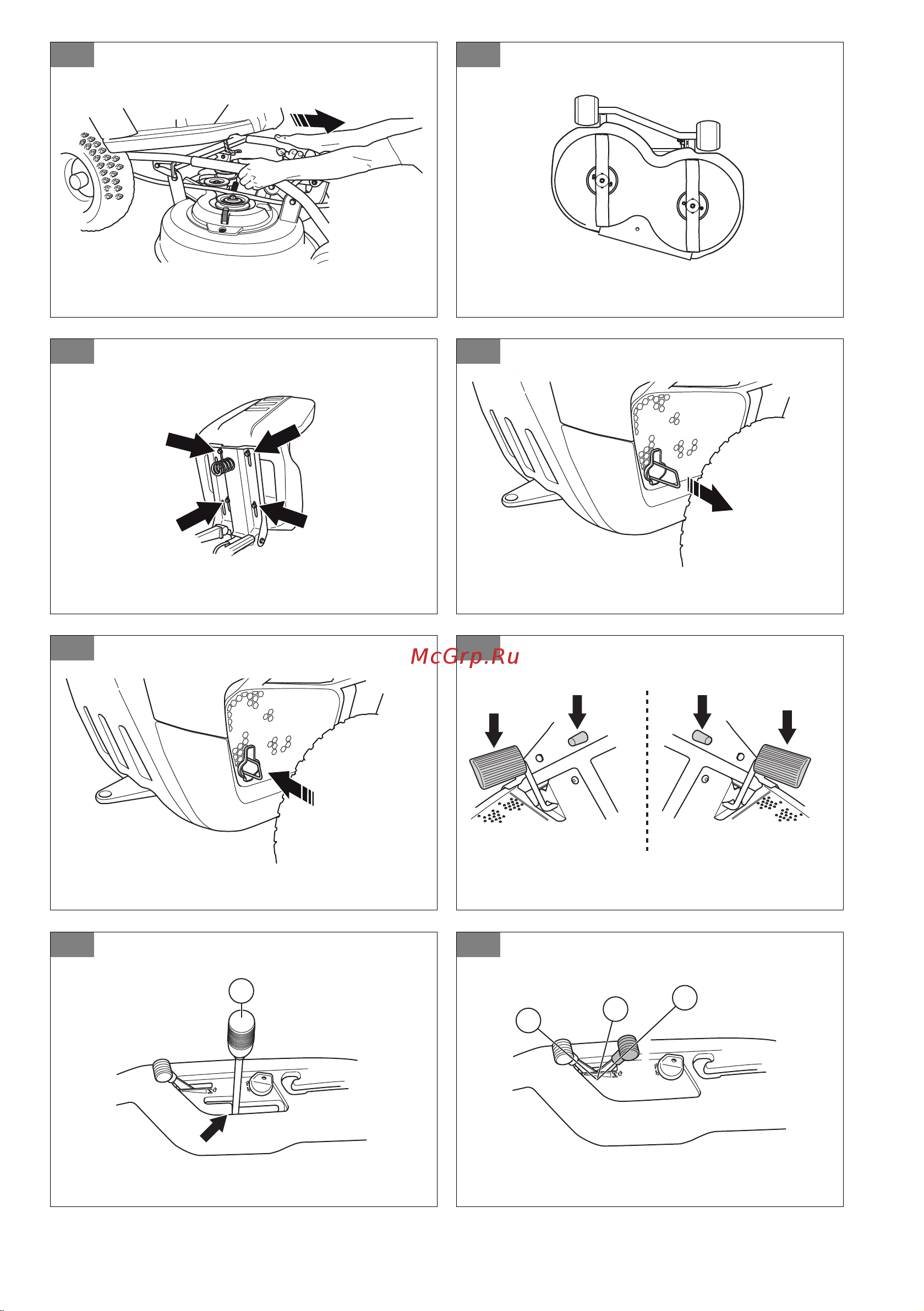 McGrp.Ru