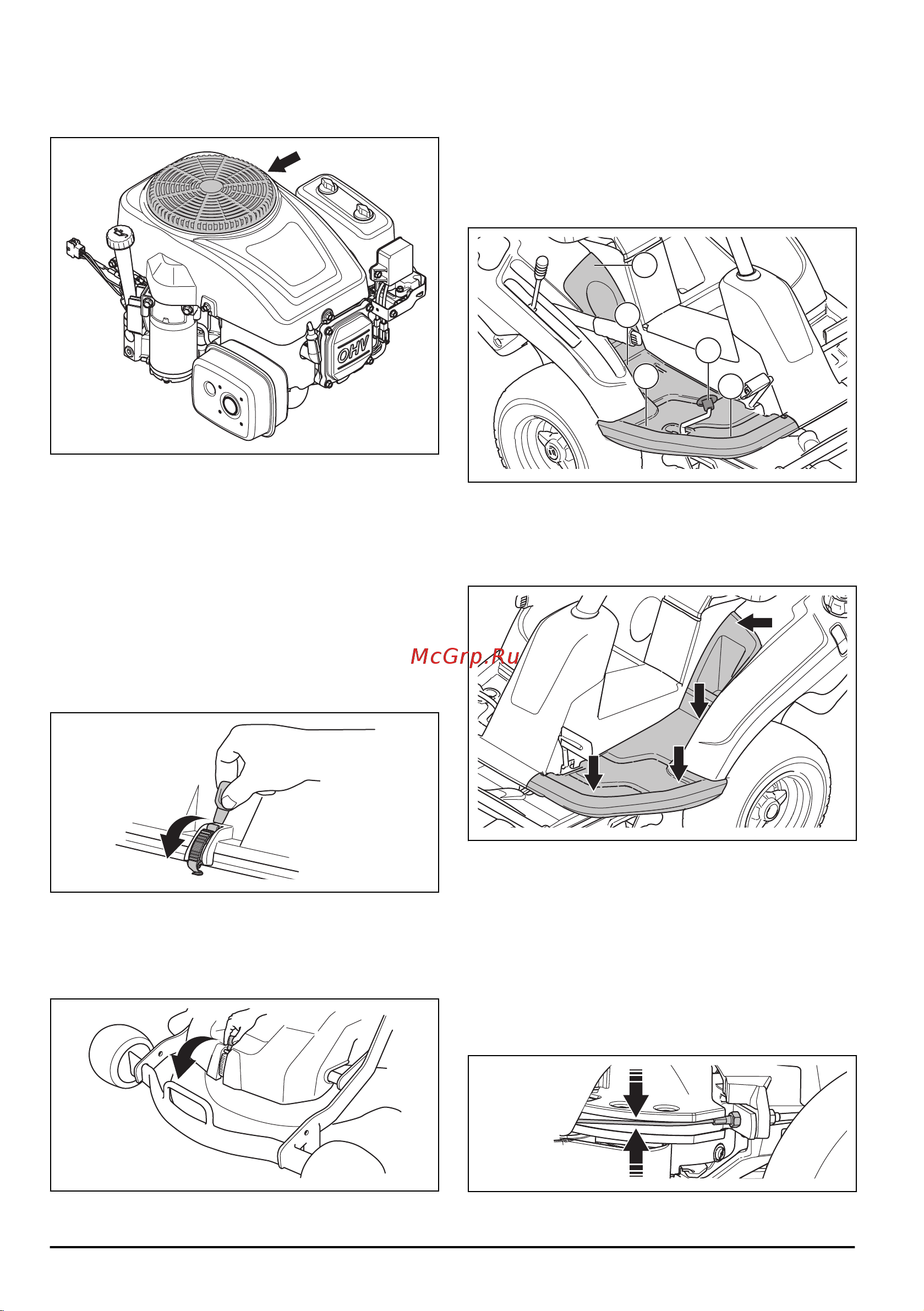 OHV

McGrp.Ru