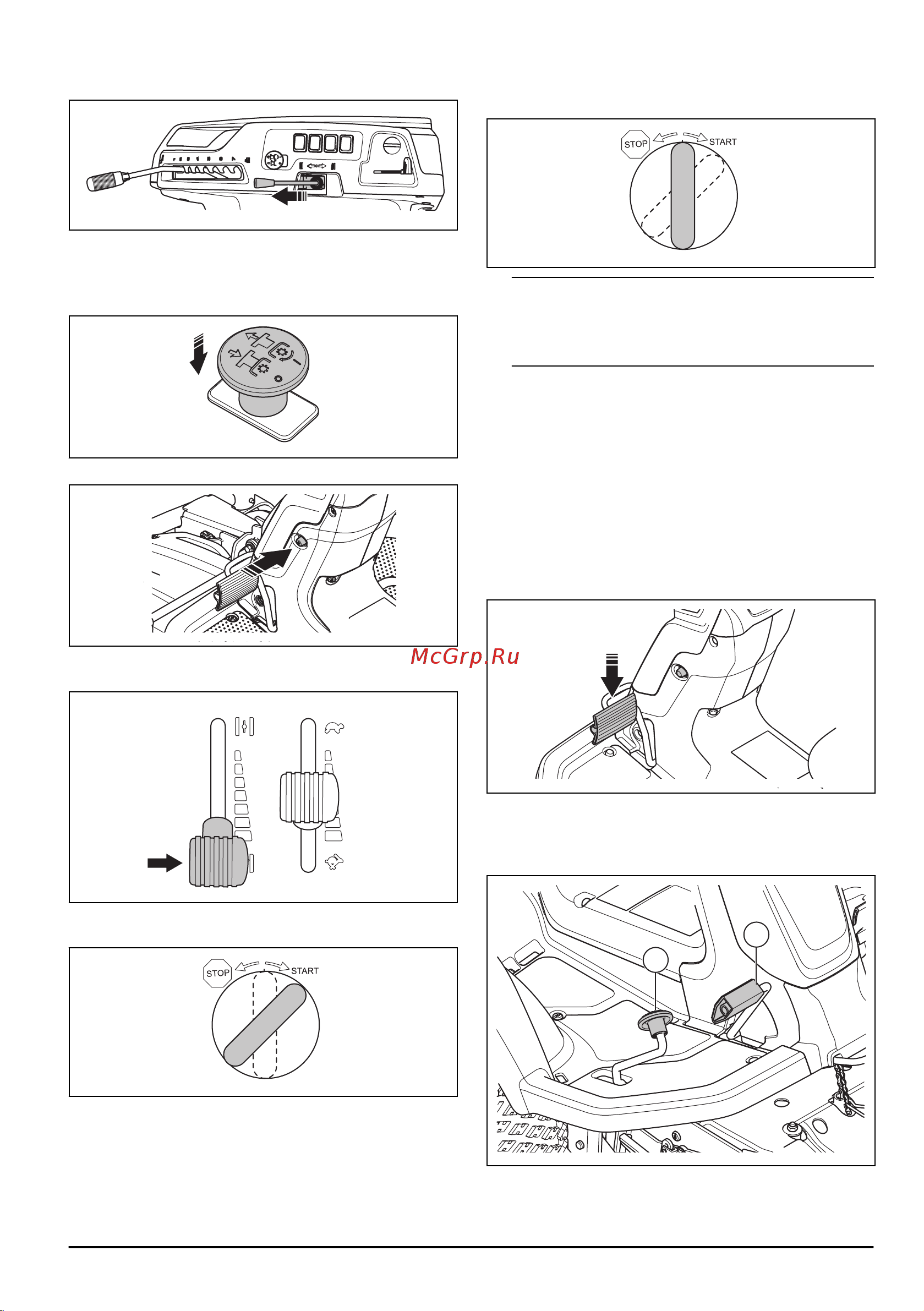 STOP START

McGrp.Ru

STOP START