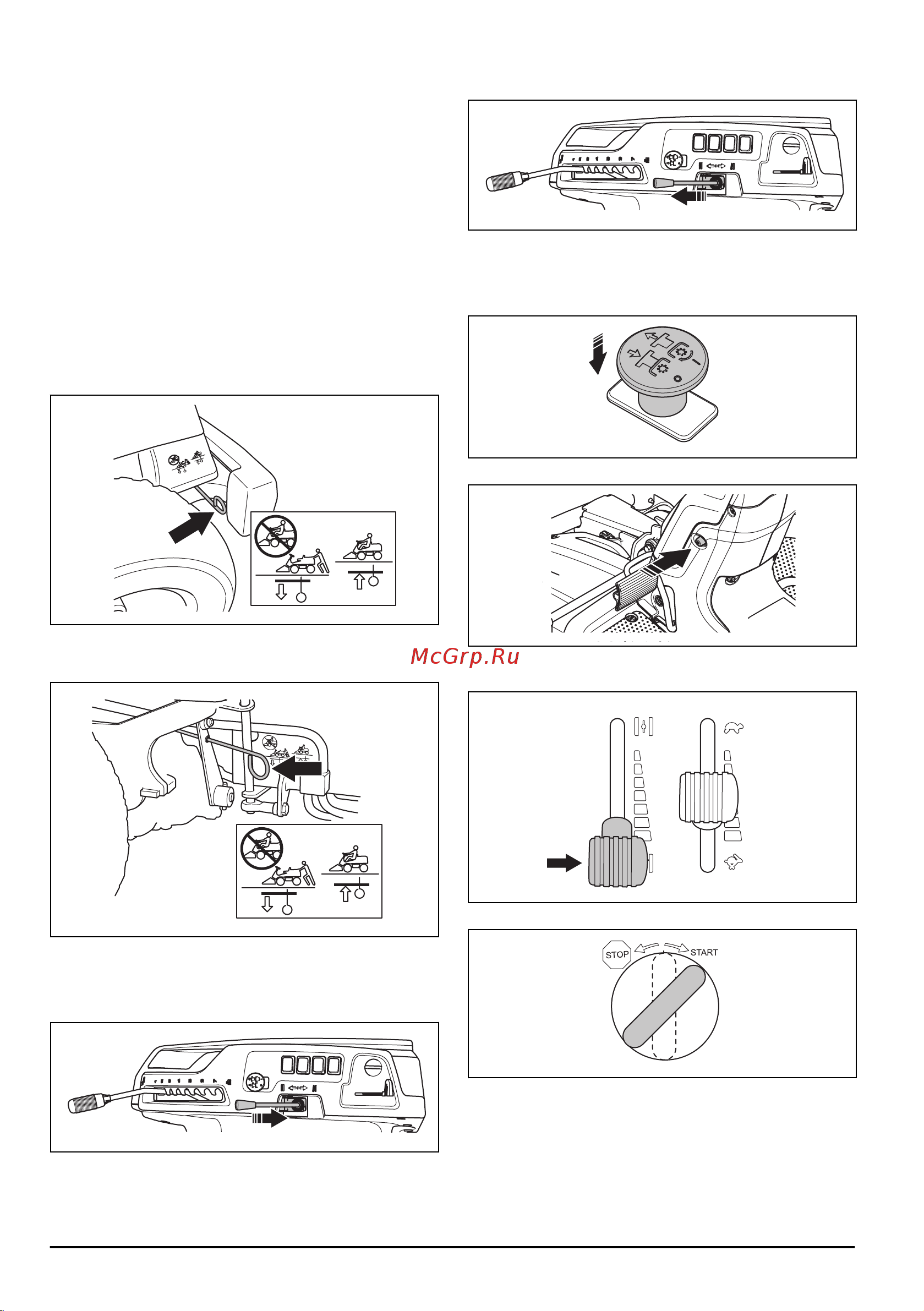 McGrp.Ru

STOP

START