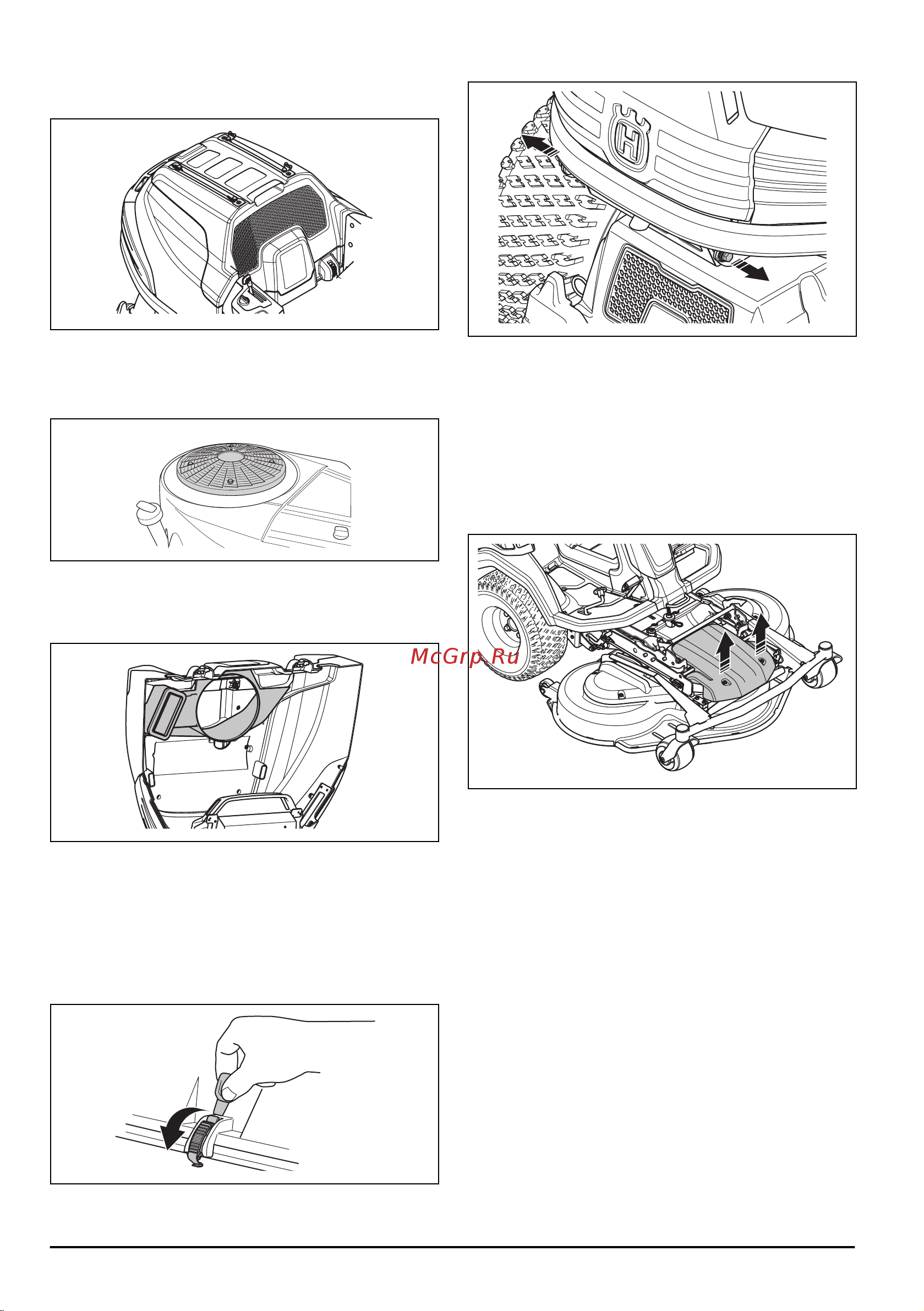 McGrp.Ru