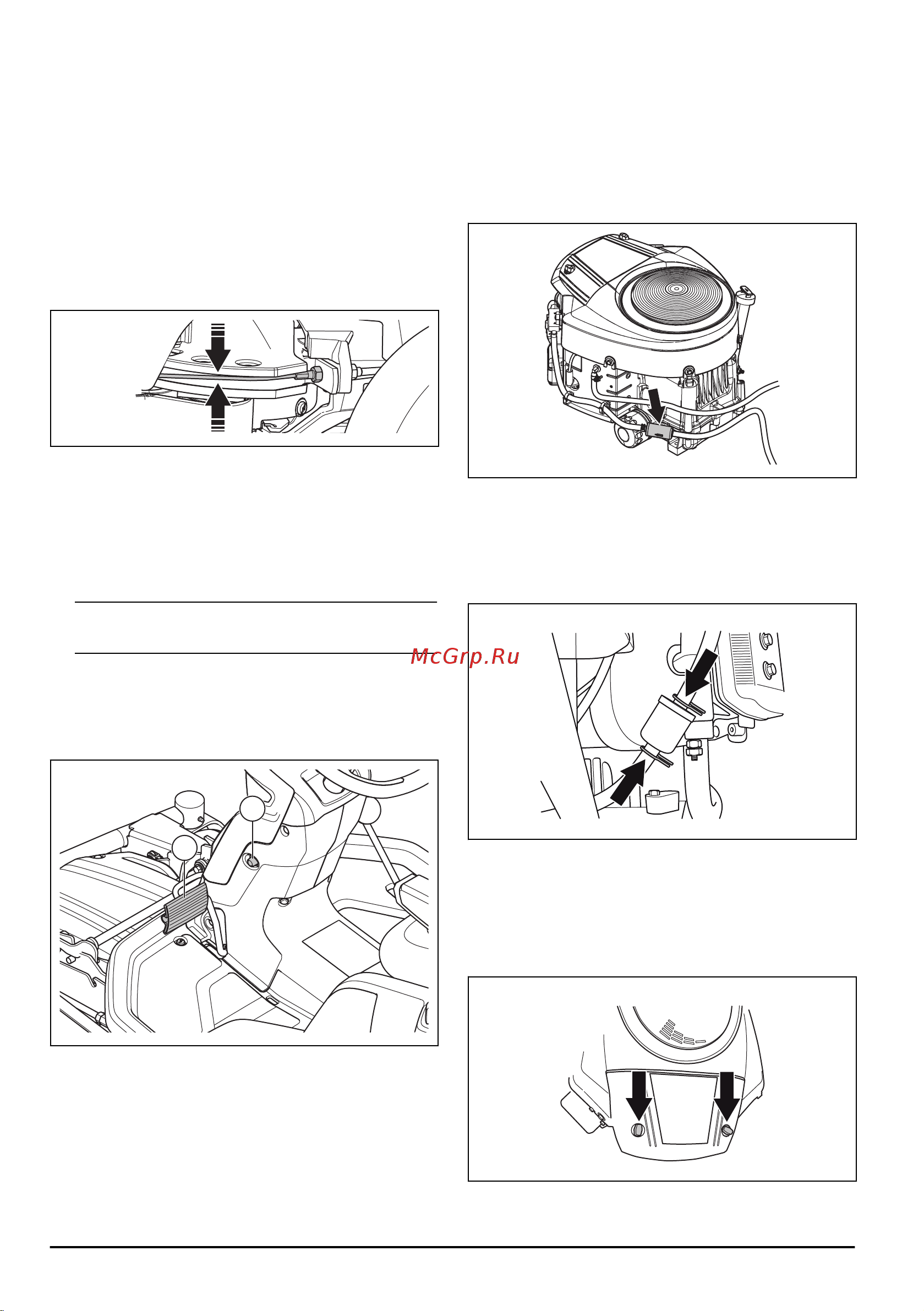 McGrp.Ru