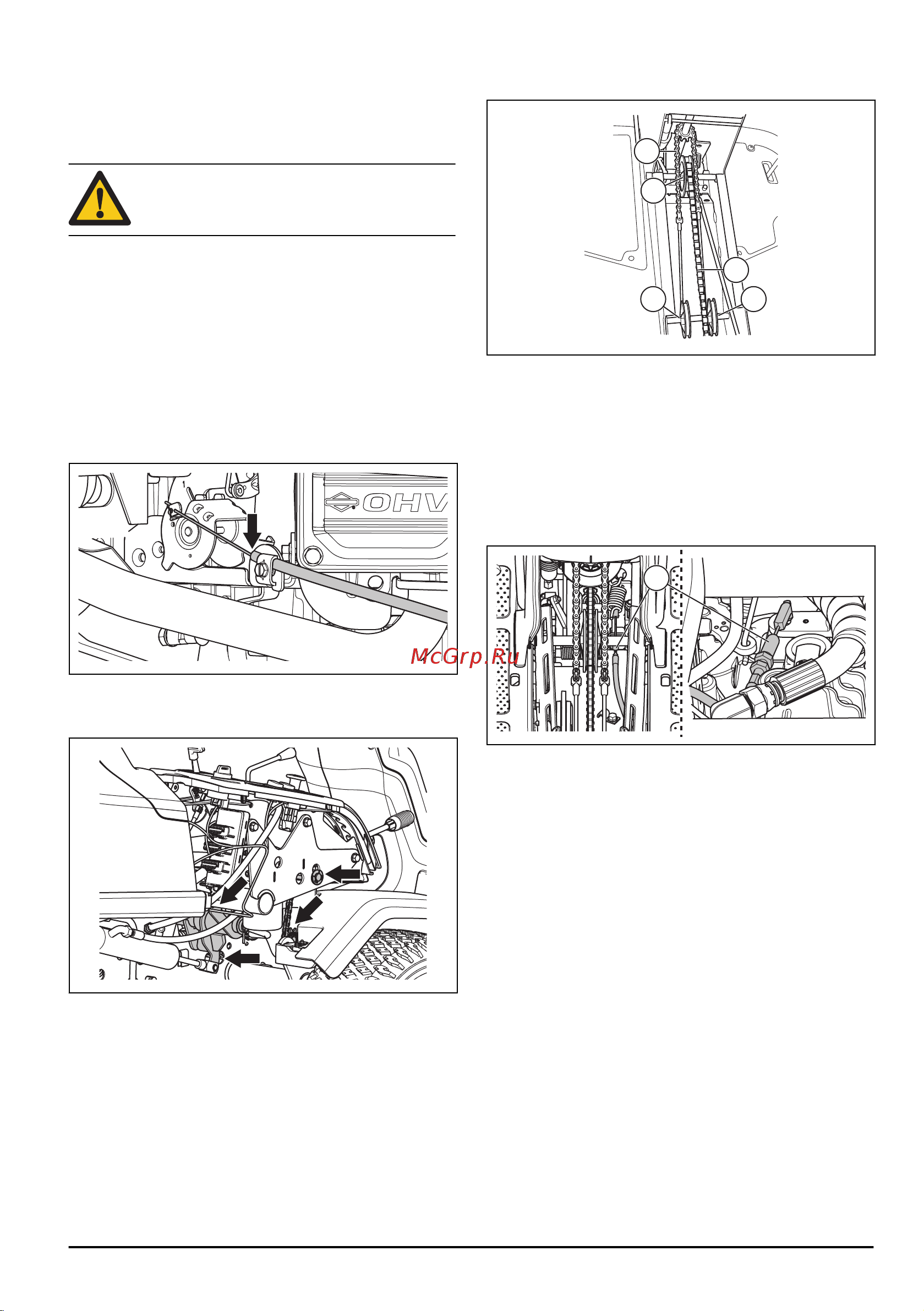 OHV

McGrp.Ru