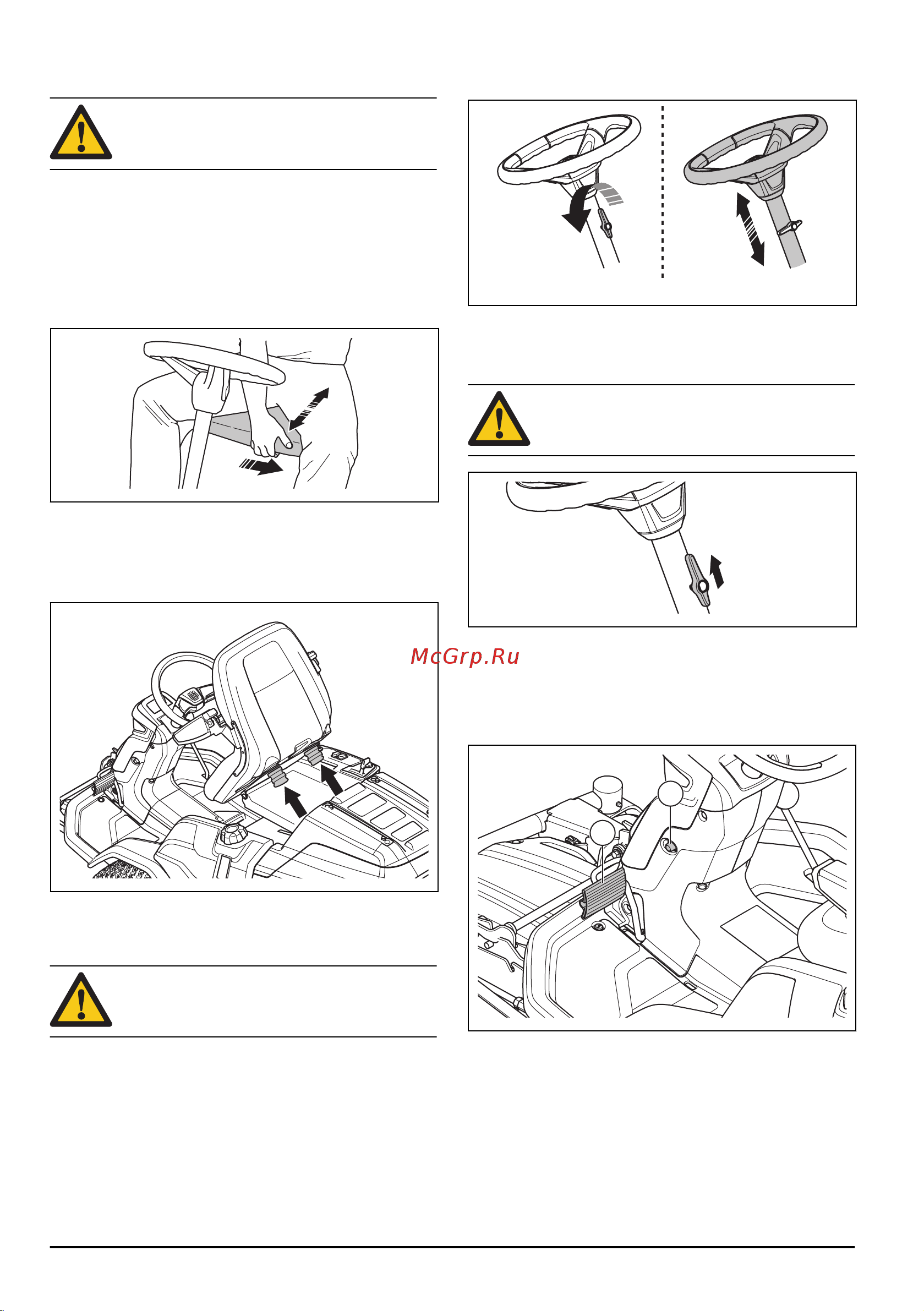 McGrp.Ru