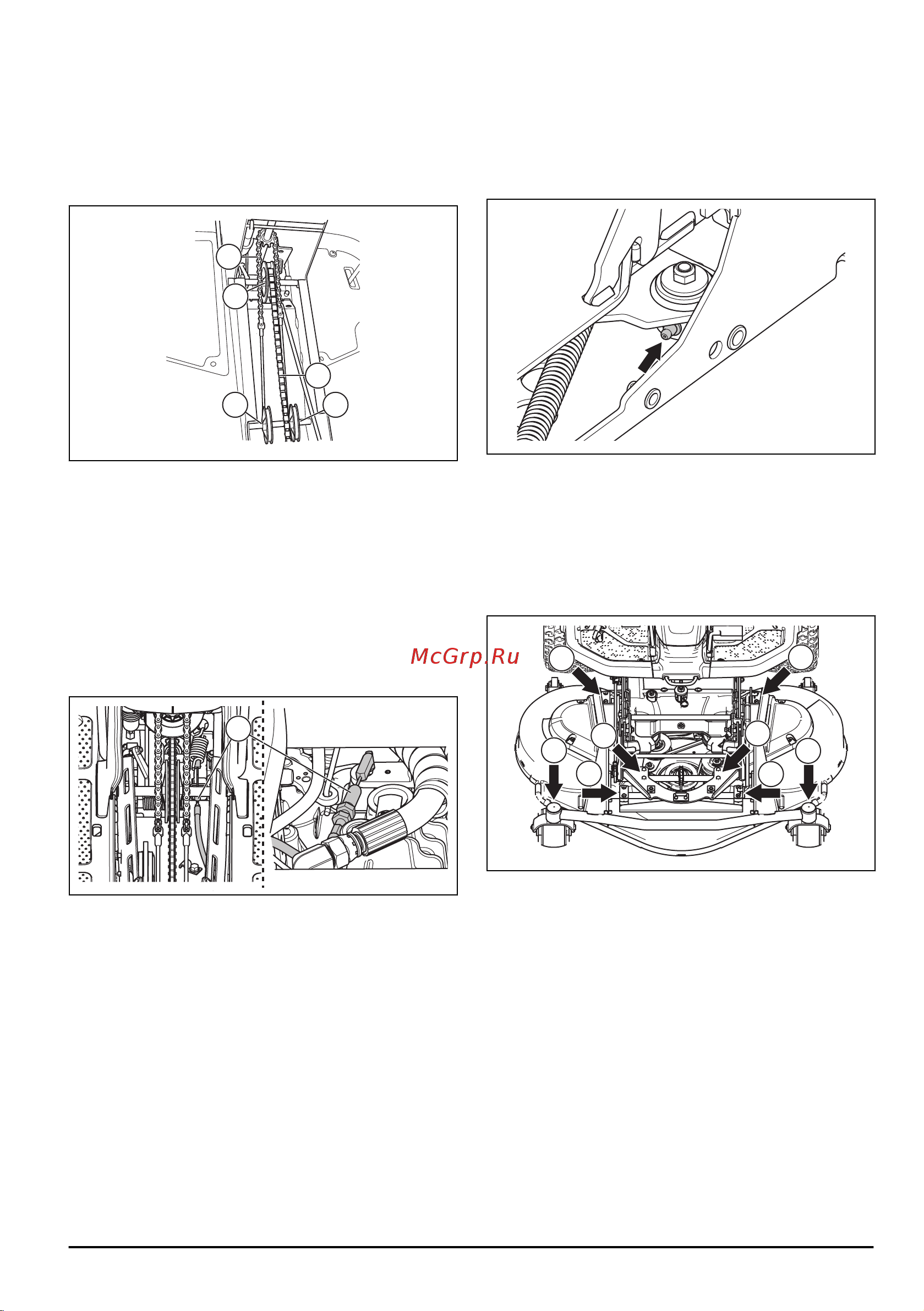 McGrp.Ru