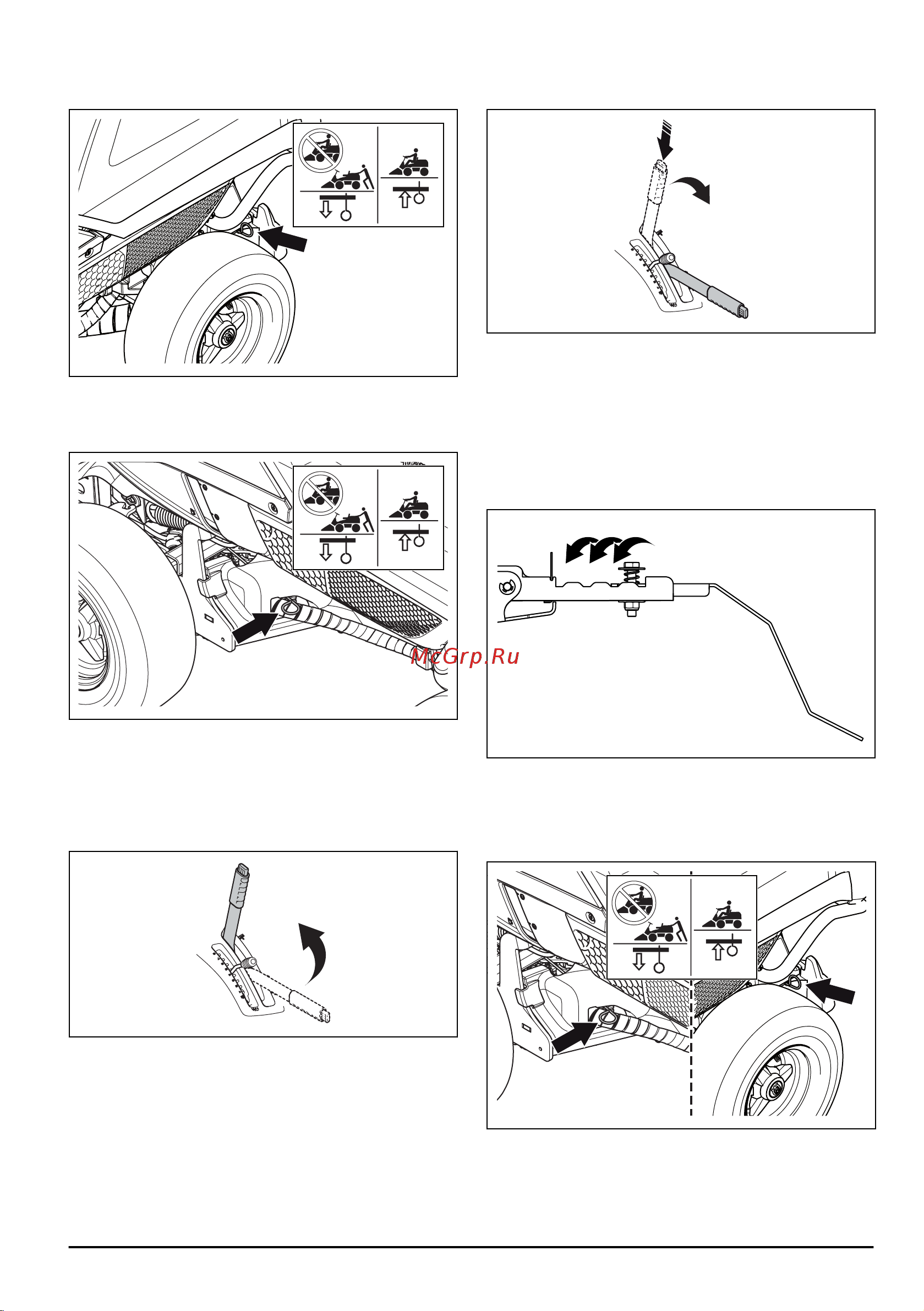 McGrp.Ru