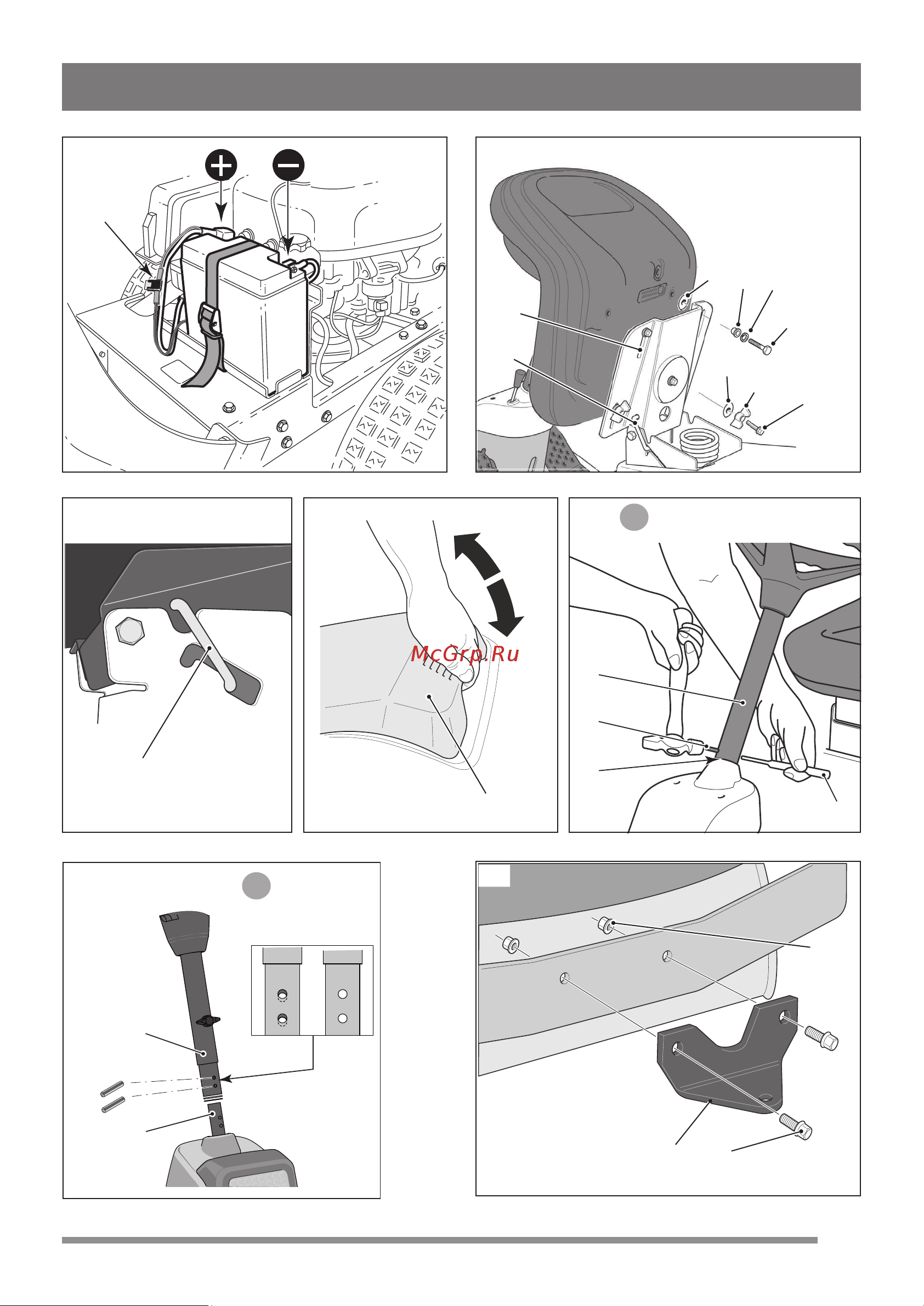 McGrp.Ru