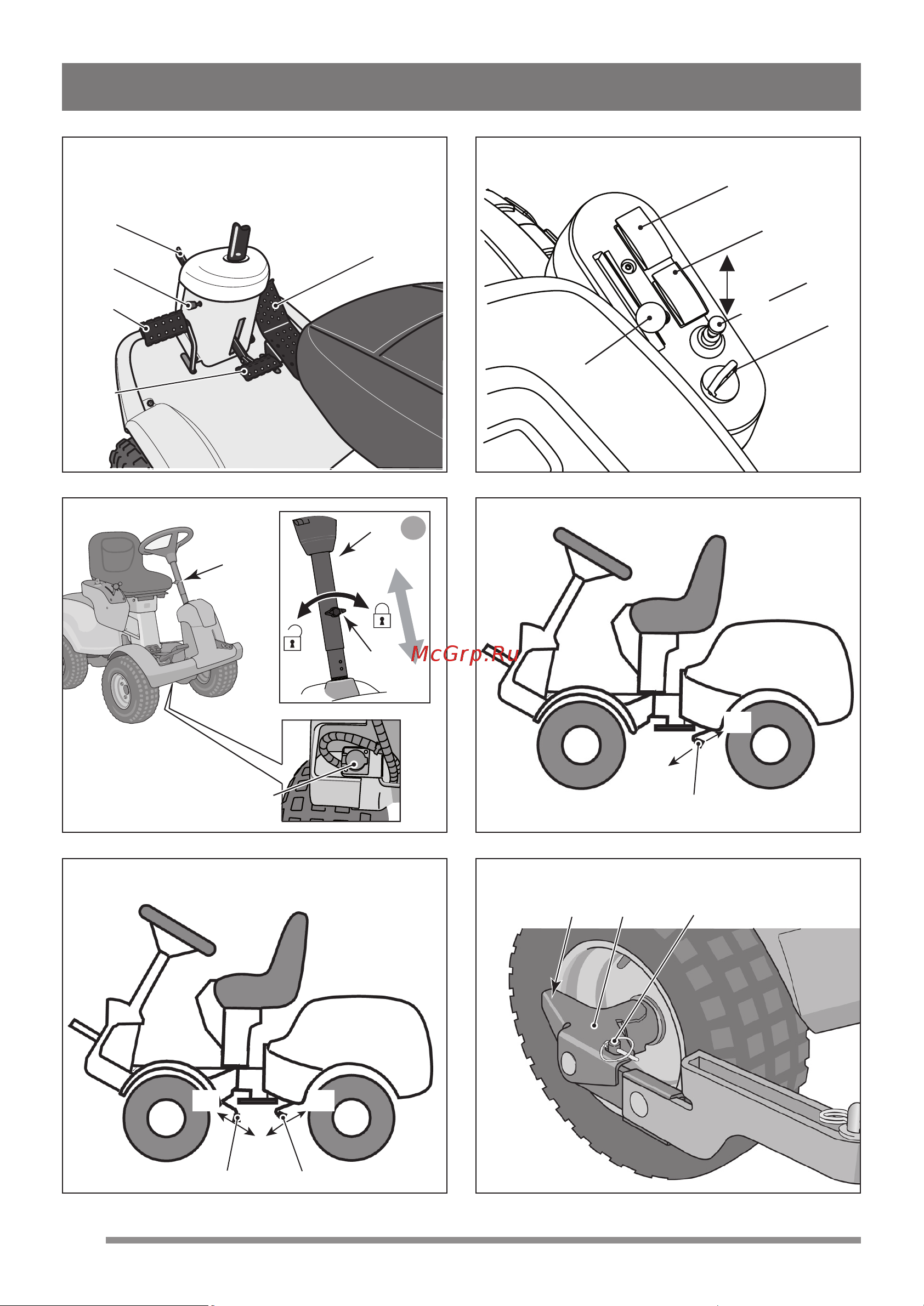 McGrp.Ru