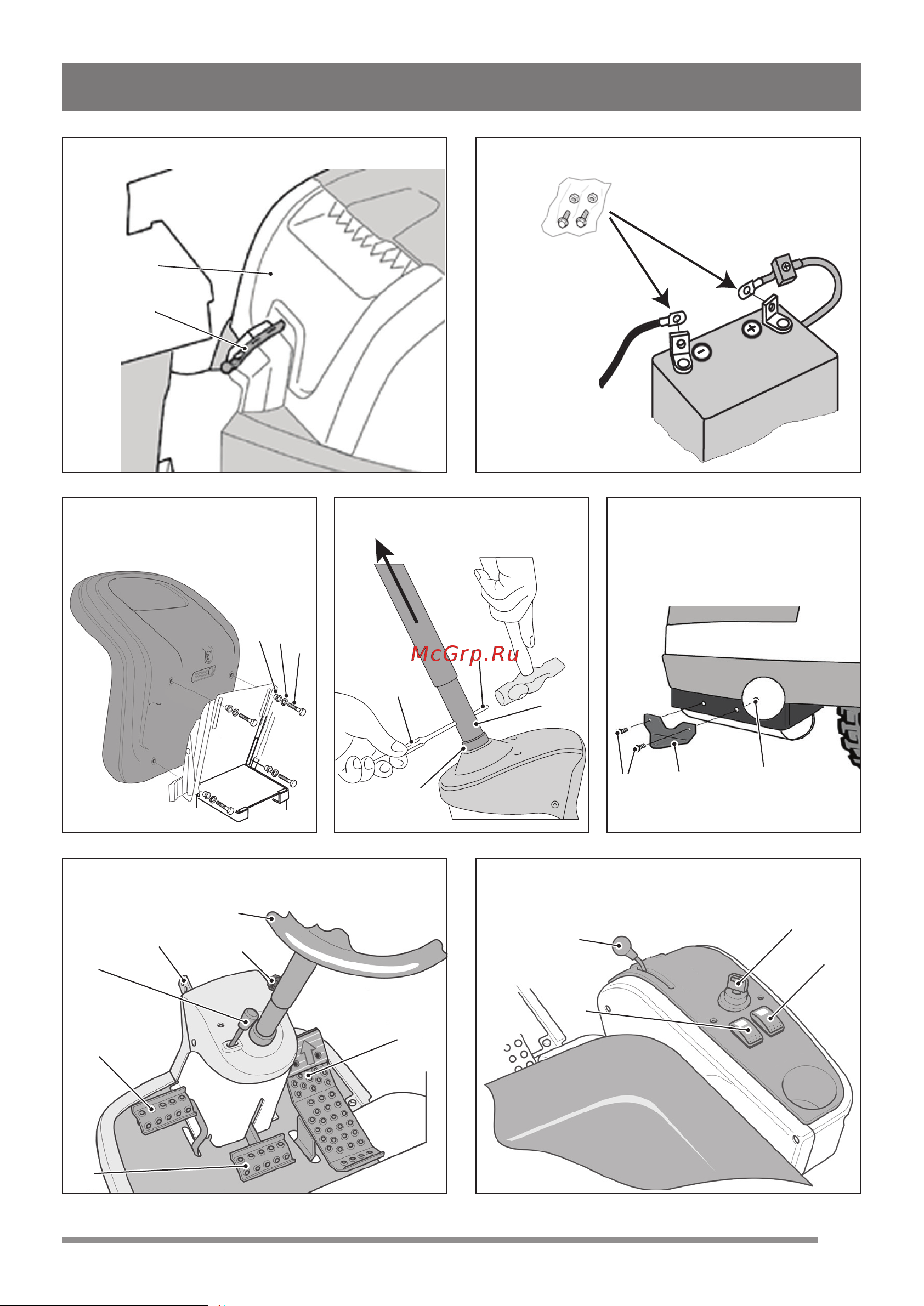 McGrp.Ru