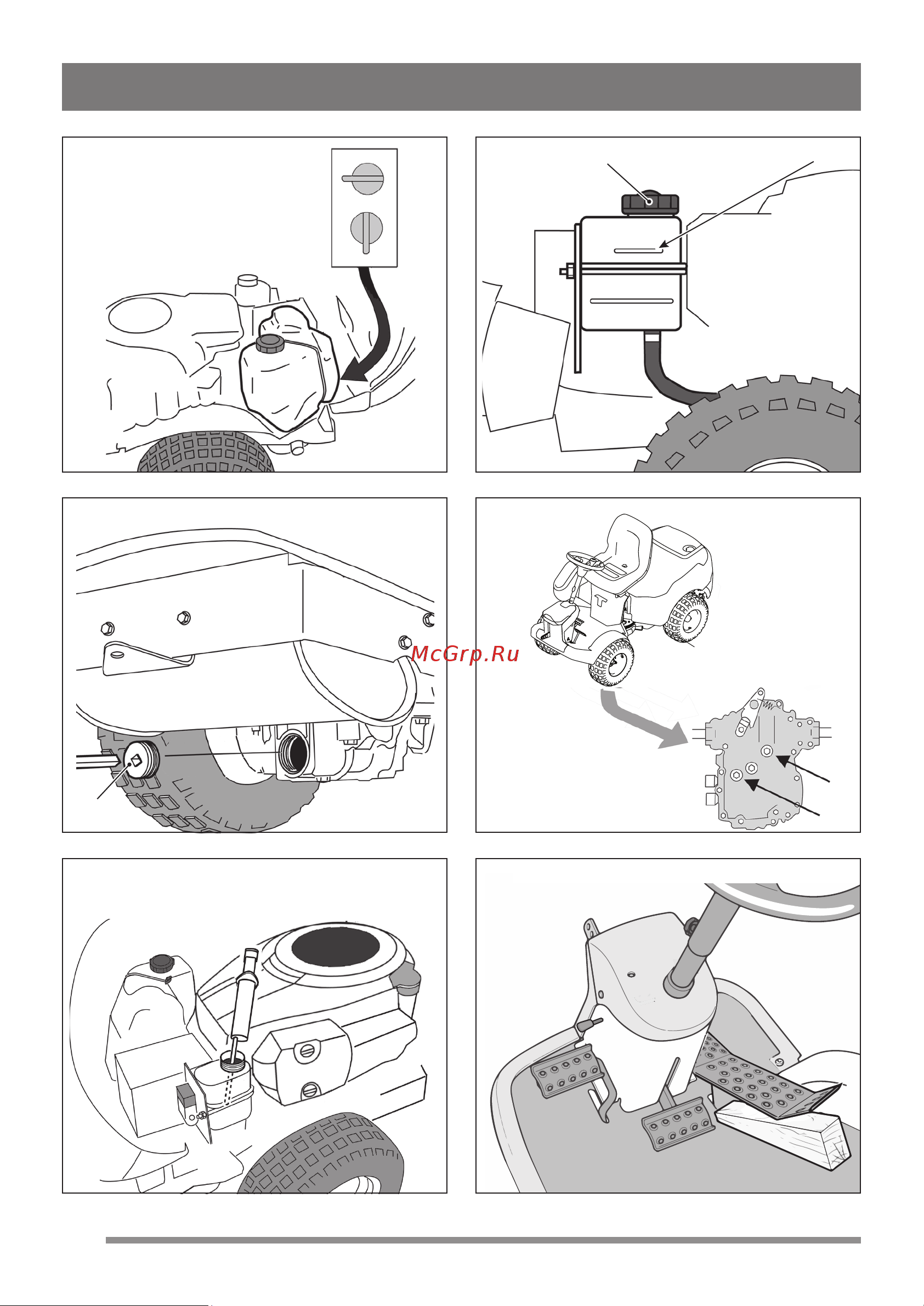 McGrp.Ru