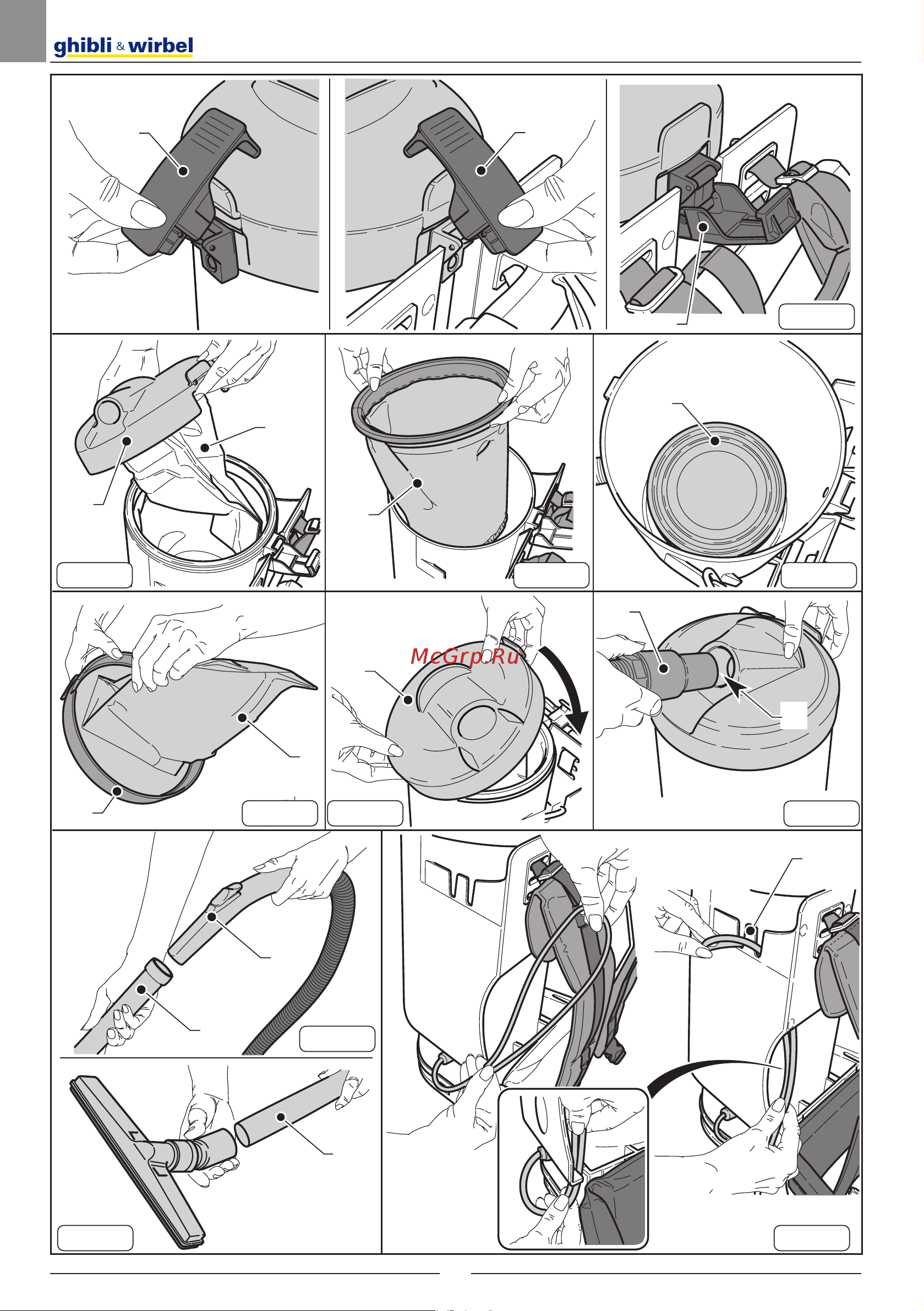 ghibli & wirbel

McGrp.Ru