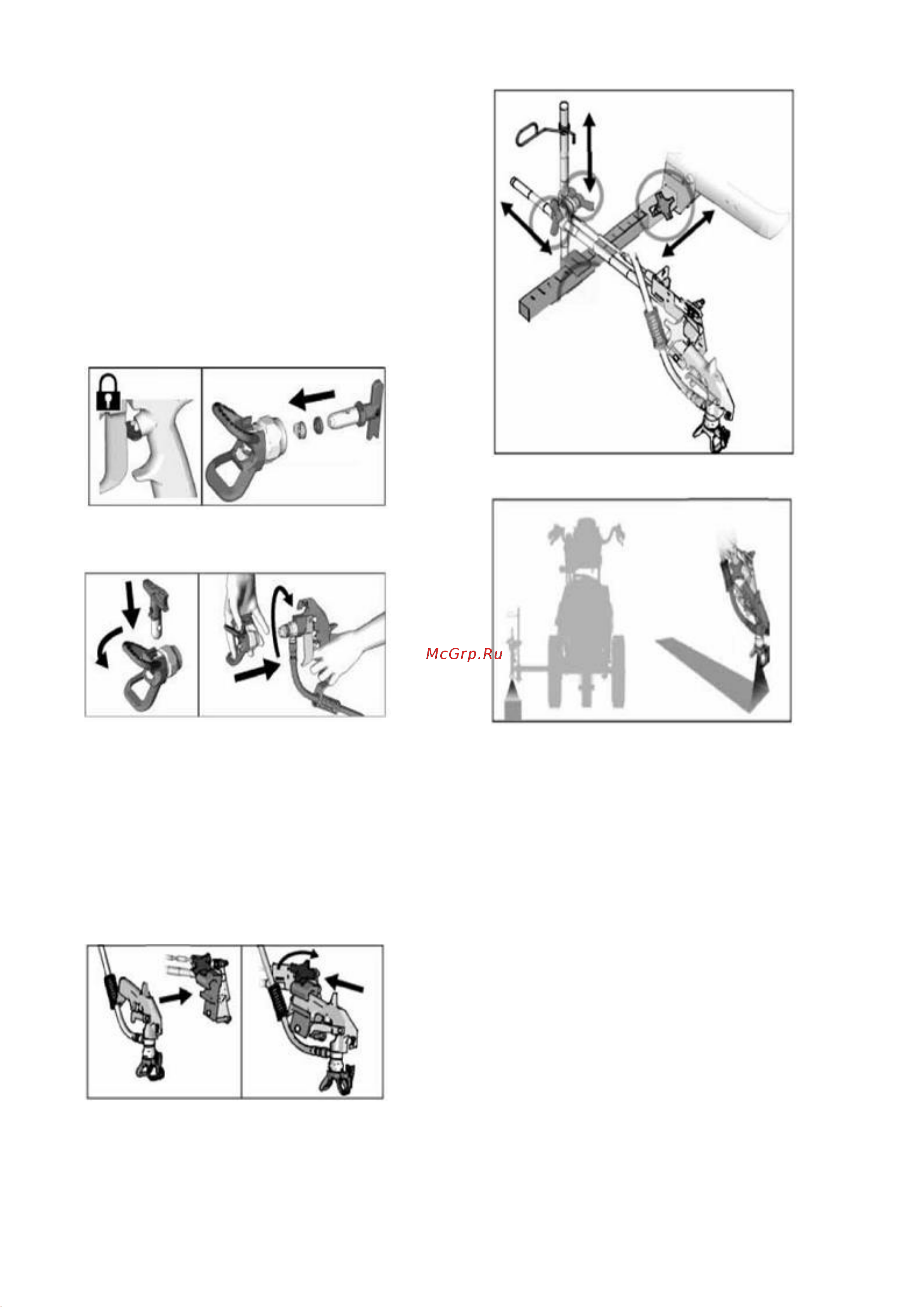 McGrp.Ru