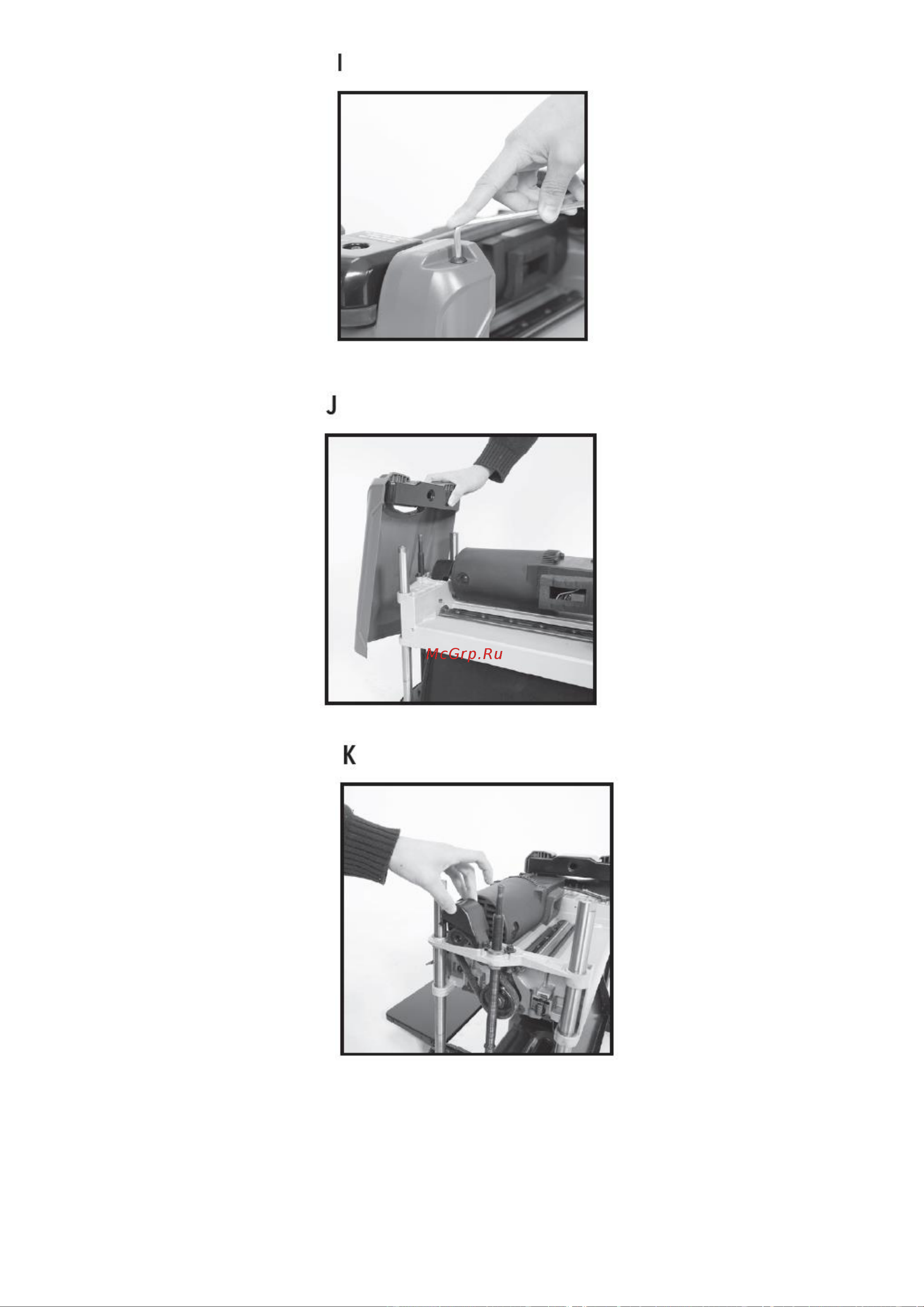 I

J

McGrp.Ru

K