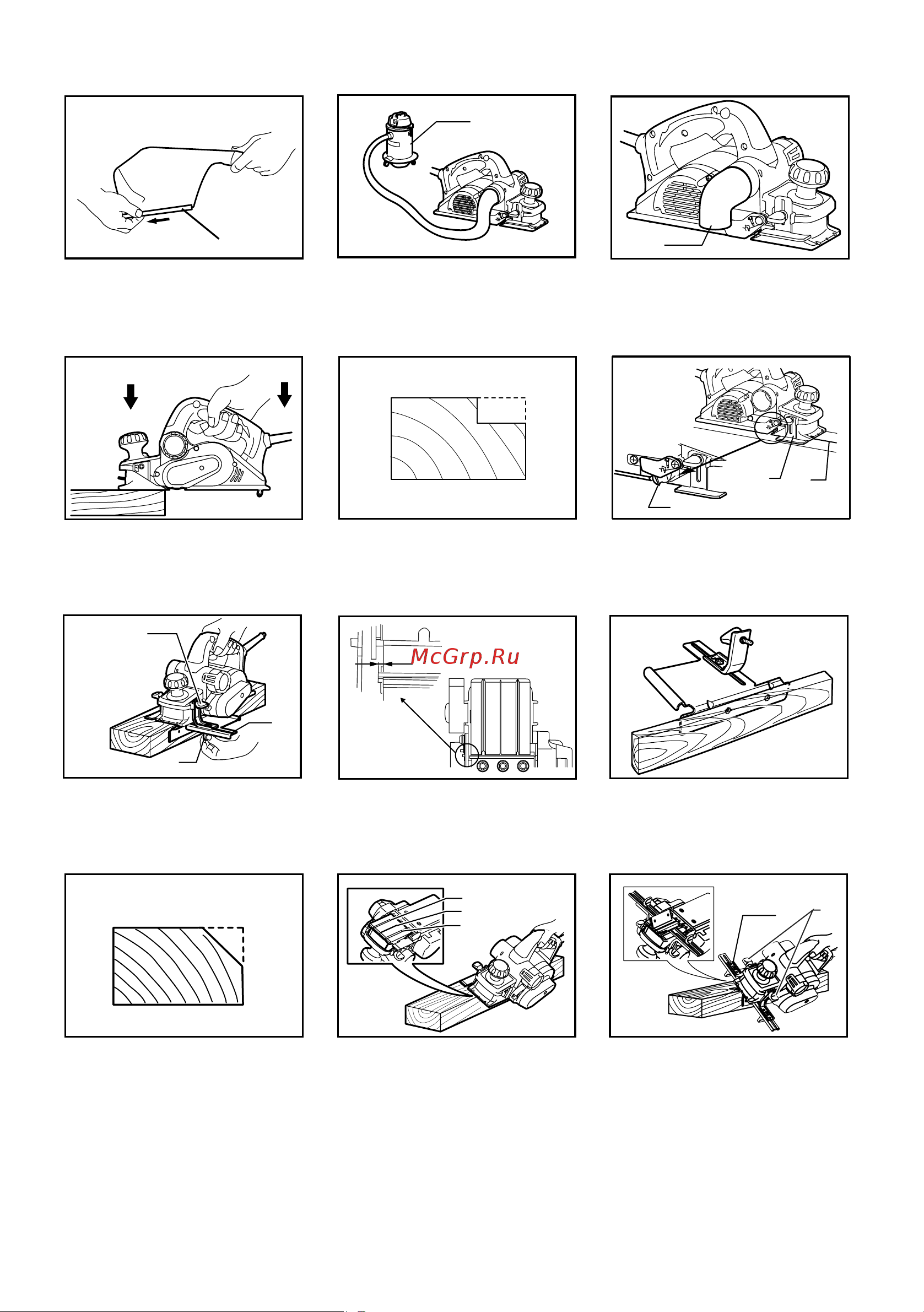 McGrp.Ru