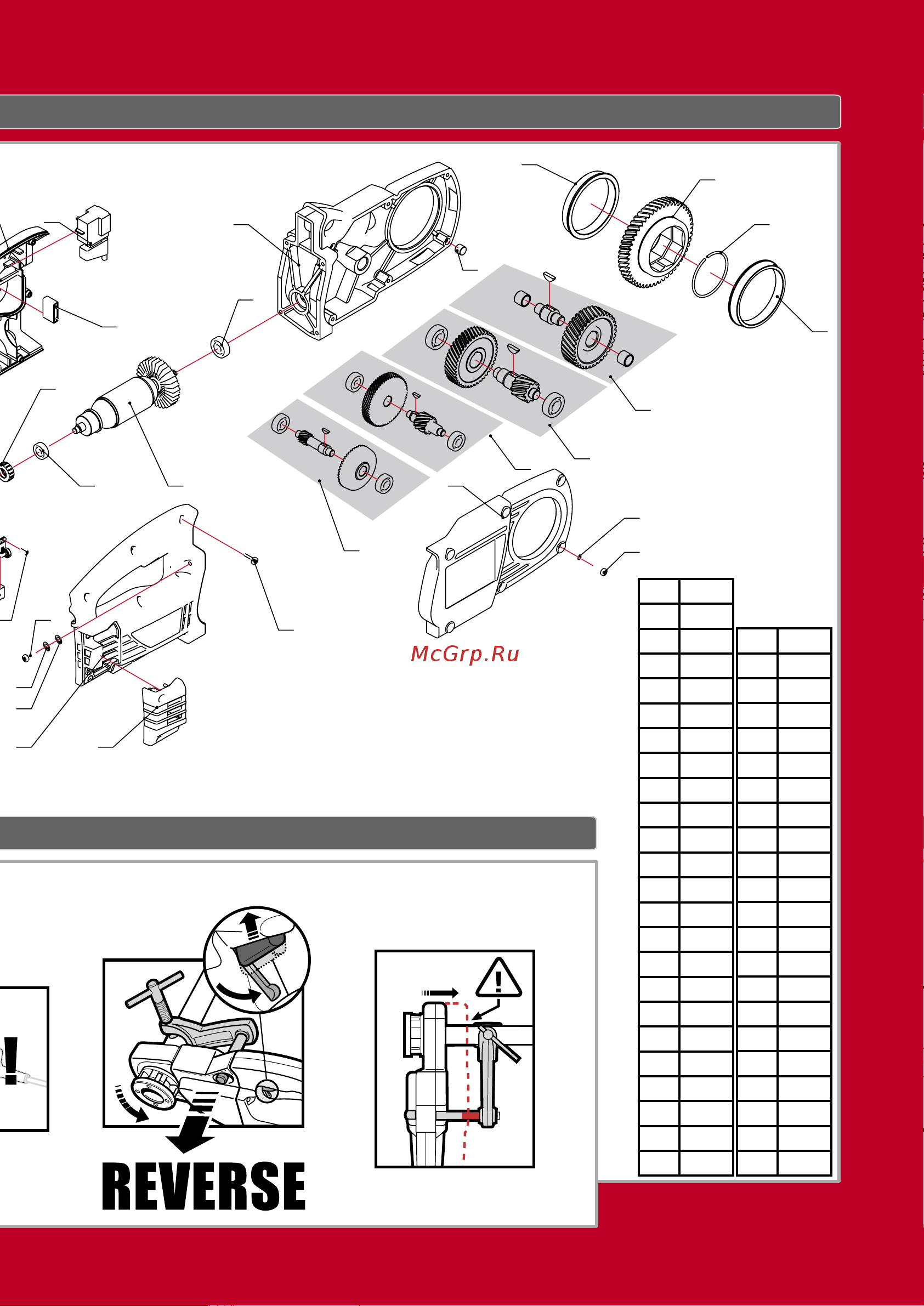 McGrp.Ru

REVERSE