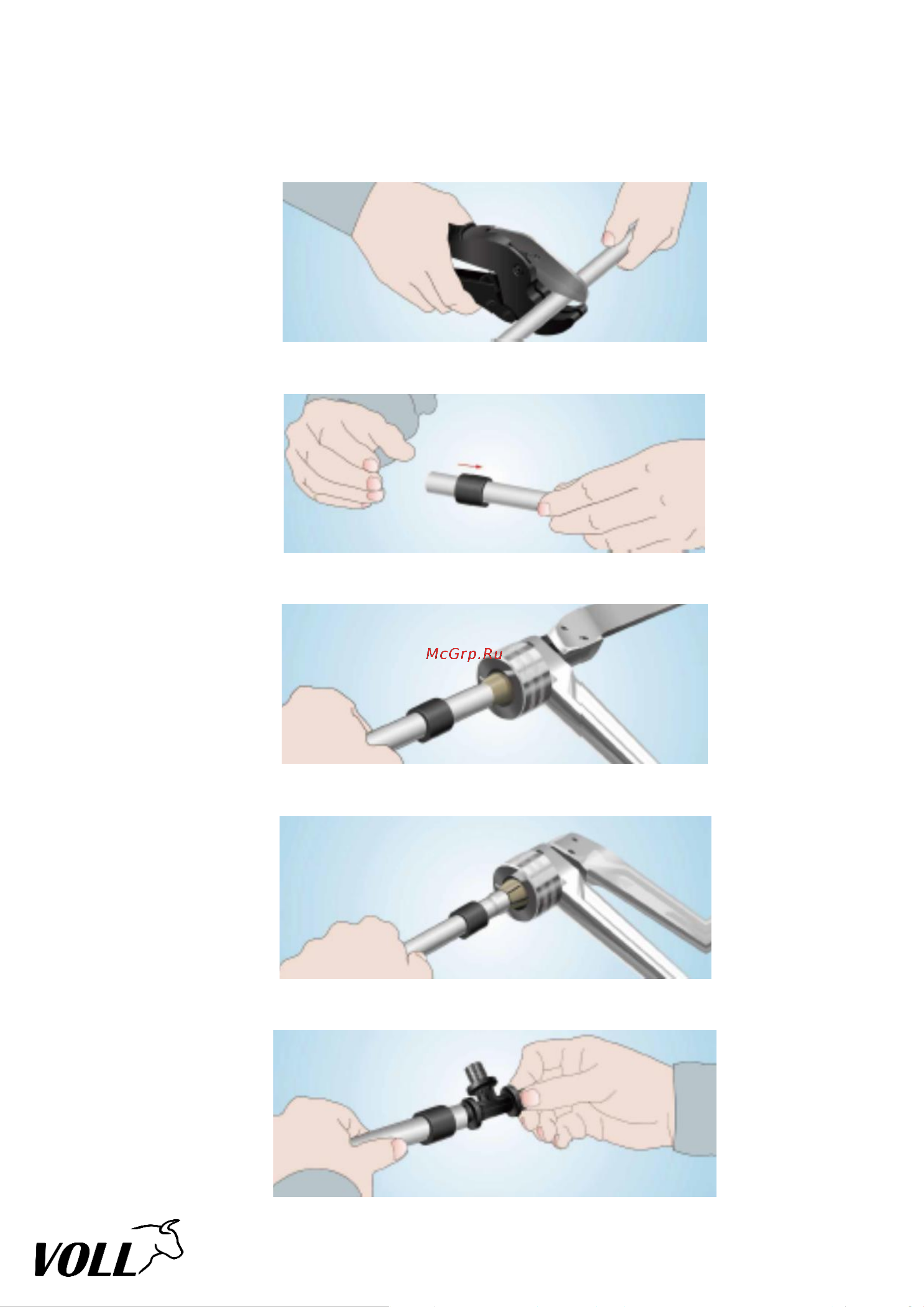 McGrp.Ru

VOLL